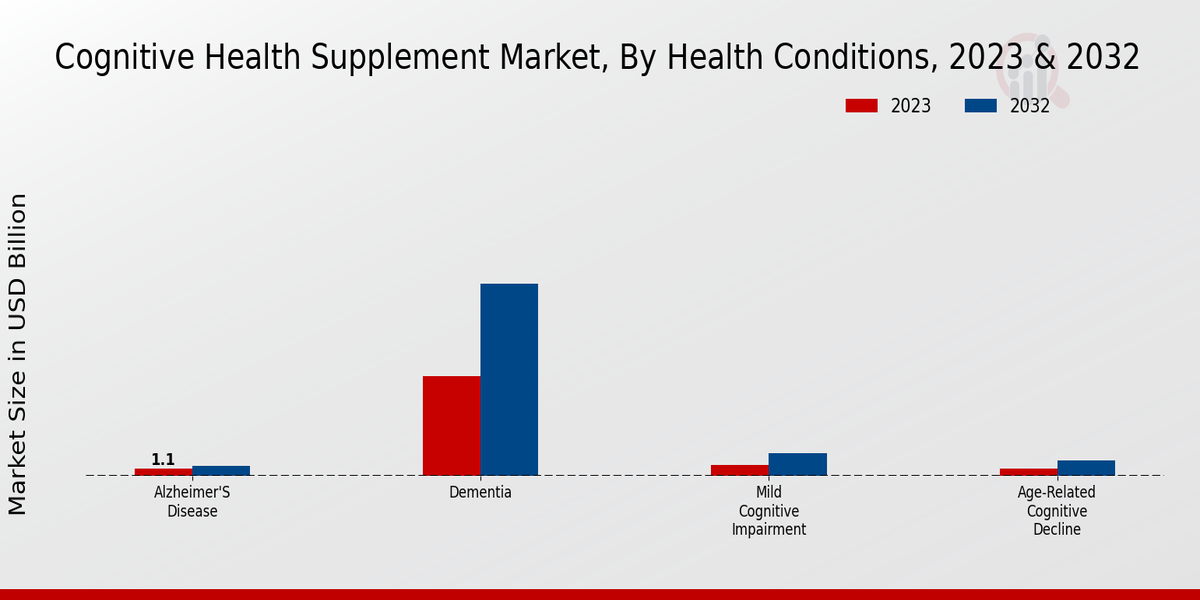 Cognitive Health Supplement Market, By Health Conditions, 2023 & 2032

2023
2032

Market Size in USD Billion

1.1

Alzheimer'S Disease
Dementia
Mild Cognitive Impairment
Age-Related Cognitive Decline