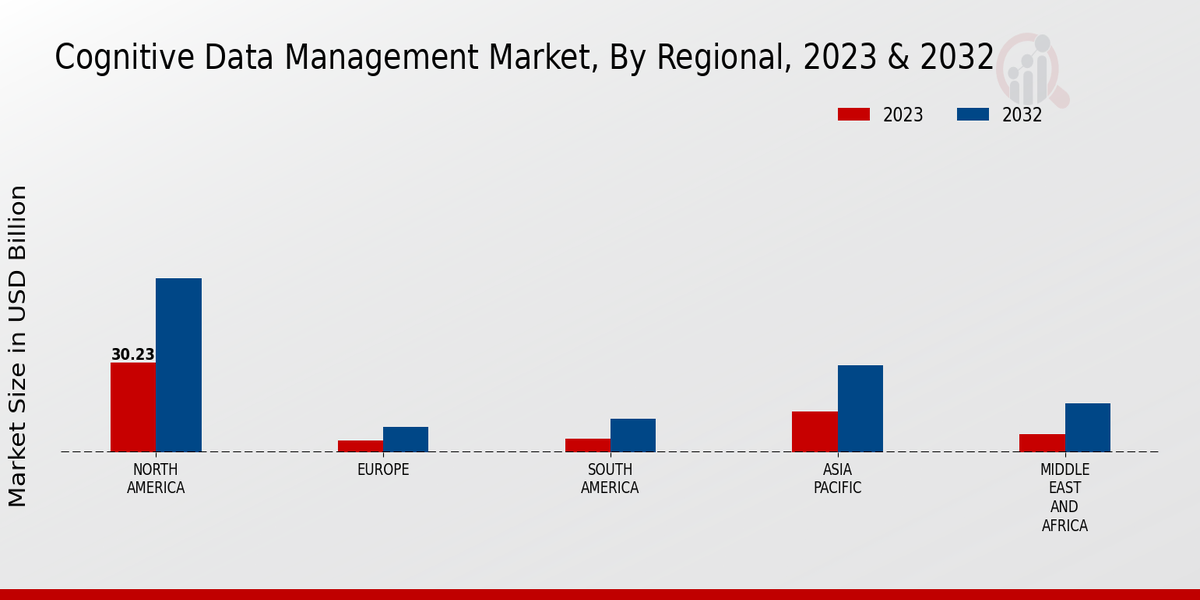 Cognitive Data Management Market, By Regional, 2023 & 2032

2023 2032

Market Size in USD Billion

30.23

NORTH AMERICA

EUROPE

SOUTH AMERICA

ASIA PACIFIC

MIDDLE EAST AND AFRICA