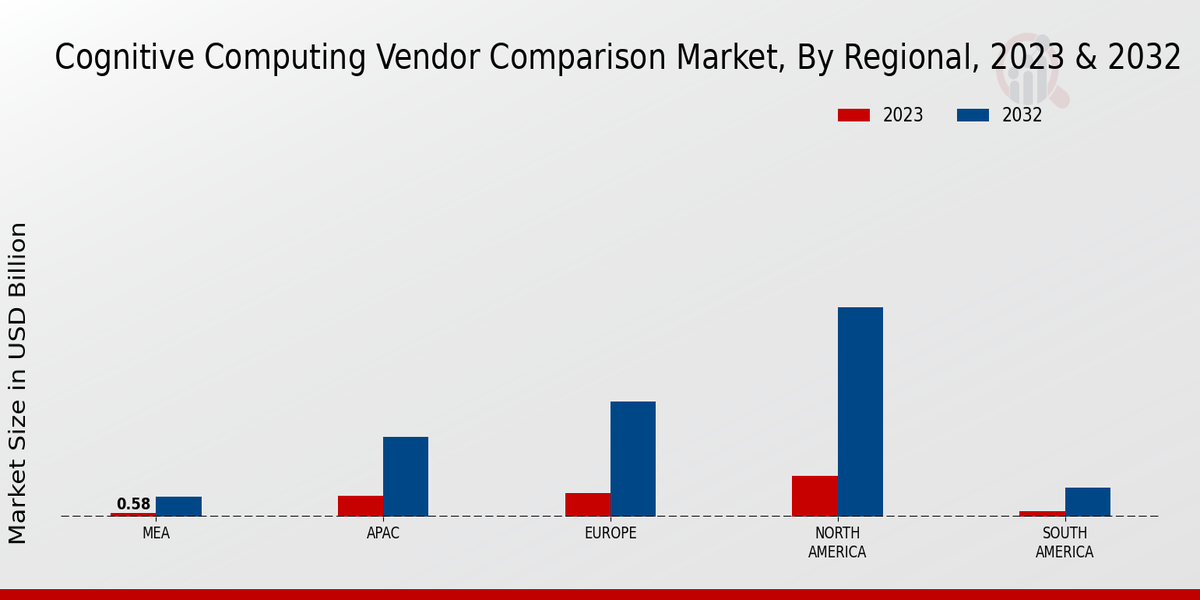 Cognitive Computing Vendor Comparison Market, By Regional, 2023 & 2032

2023 2032

Market Size in USD Billion

0.58

MEA

APAC

EUROPE

NORTH AMERICA

SOUTH AMERICA