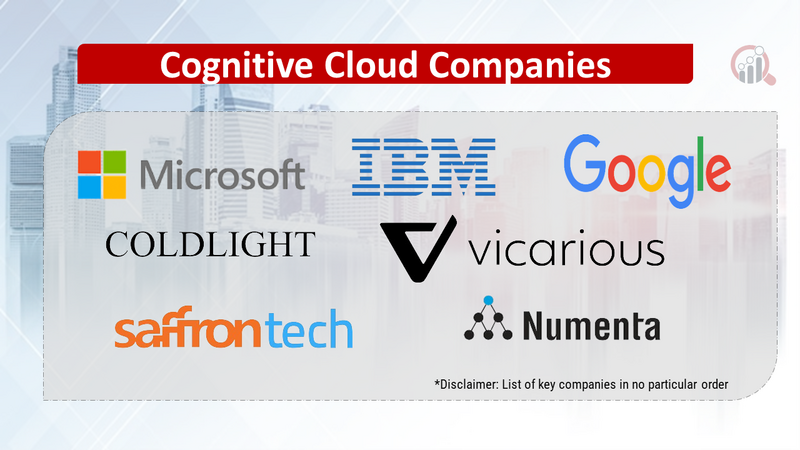 Cognitive Cloud Companies

Microsoft

IBM

Google

COLDLIGHT

vicarious

saffrontech

Numenta

*Disclaimer: List of key companies in no particular order