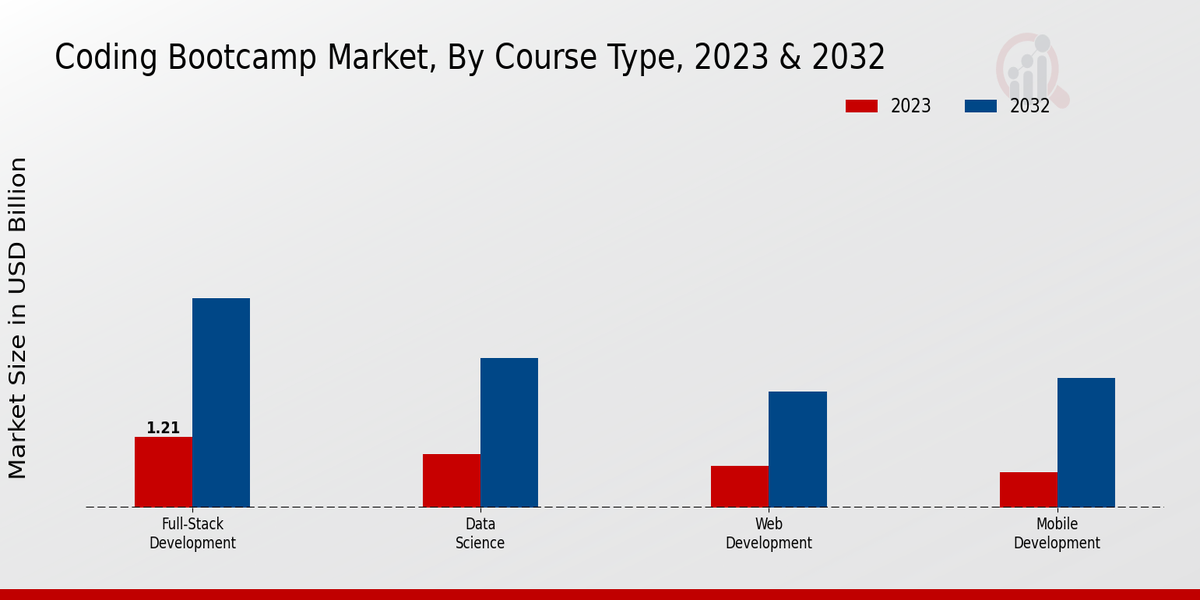 Coding Bootcamp Market, By Course Type, 2023 & 2032

2023 2032

Market Size in USD Billion

1.21

Full-Stack Development

Data Science

Web Development

Mobile Development