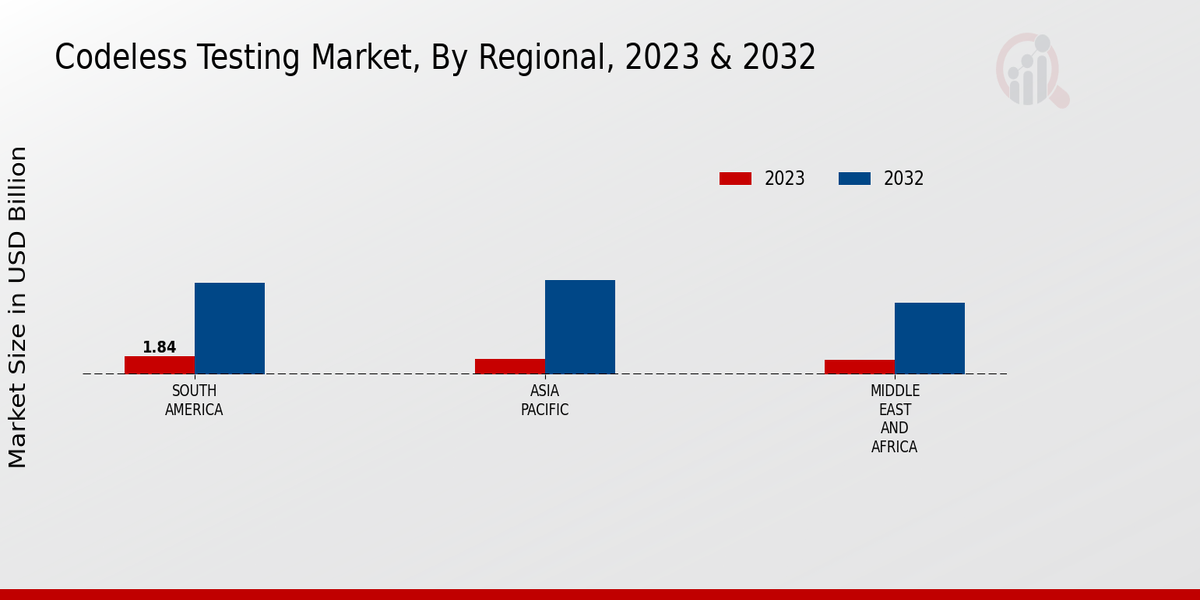 Codeless Testing Market, By Regional, 2023 & 2032

Market Size in USD Billion

2023
2032

1.84

SOUTH AMERICA

ASIA PACIFIC

MIDDLE EAST AND AFRICA