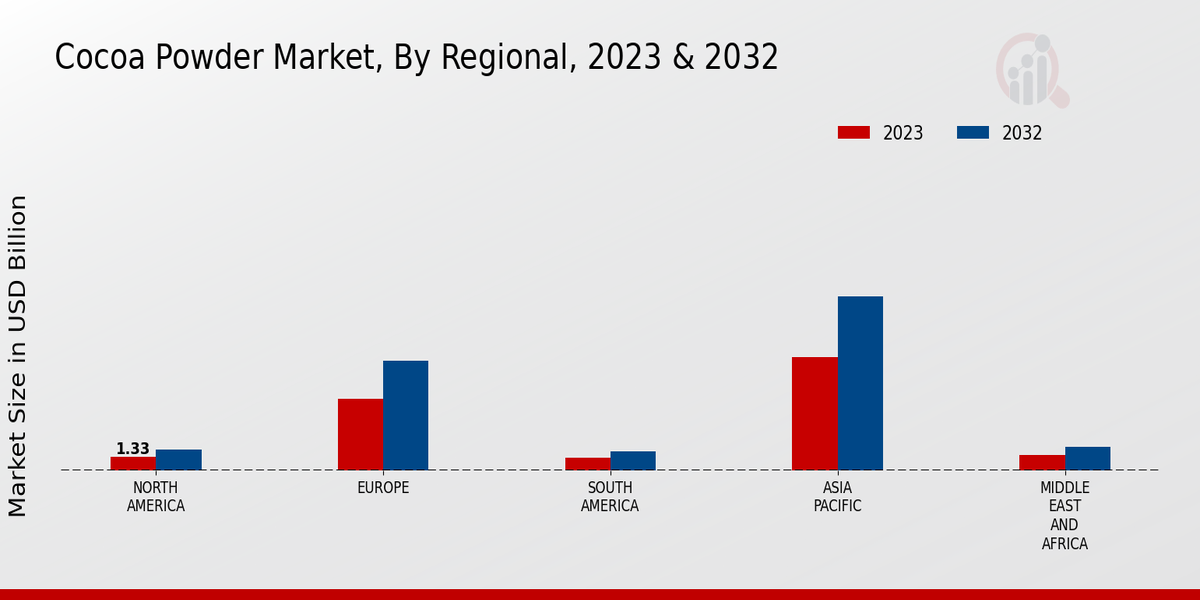 Cocoa Powder Market, By Regional, 2023 & 2032

2023
2032

Market Size in USD Billion

1.33

NORTH AMERICA
EUROPE
SOUTH AMERICA
ASIA PACIFIC
MIDDLE EAST AND AFRICA