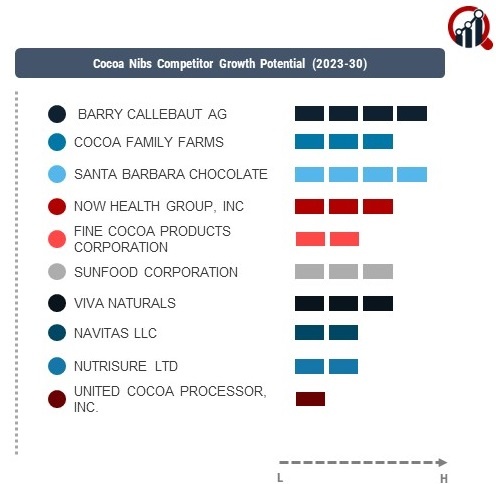 Cocoa Nibs Competitor Growth Potential (2023-30)

BARRY CALLEBAUT AG
COCOA FAMILY FARMS
SANTA BARBARA CHOCOLATE
NOW HEALTH GROUP, INC
FINE COCOA PRODUCTS CORPORATION
SUNFOOD CORPORATION
VIVA NATURALS
NAVITAS LLC
NUTRISURE LTD
UNITED COCOA PROCESSOR, INC.

L
H