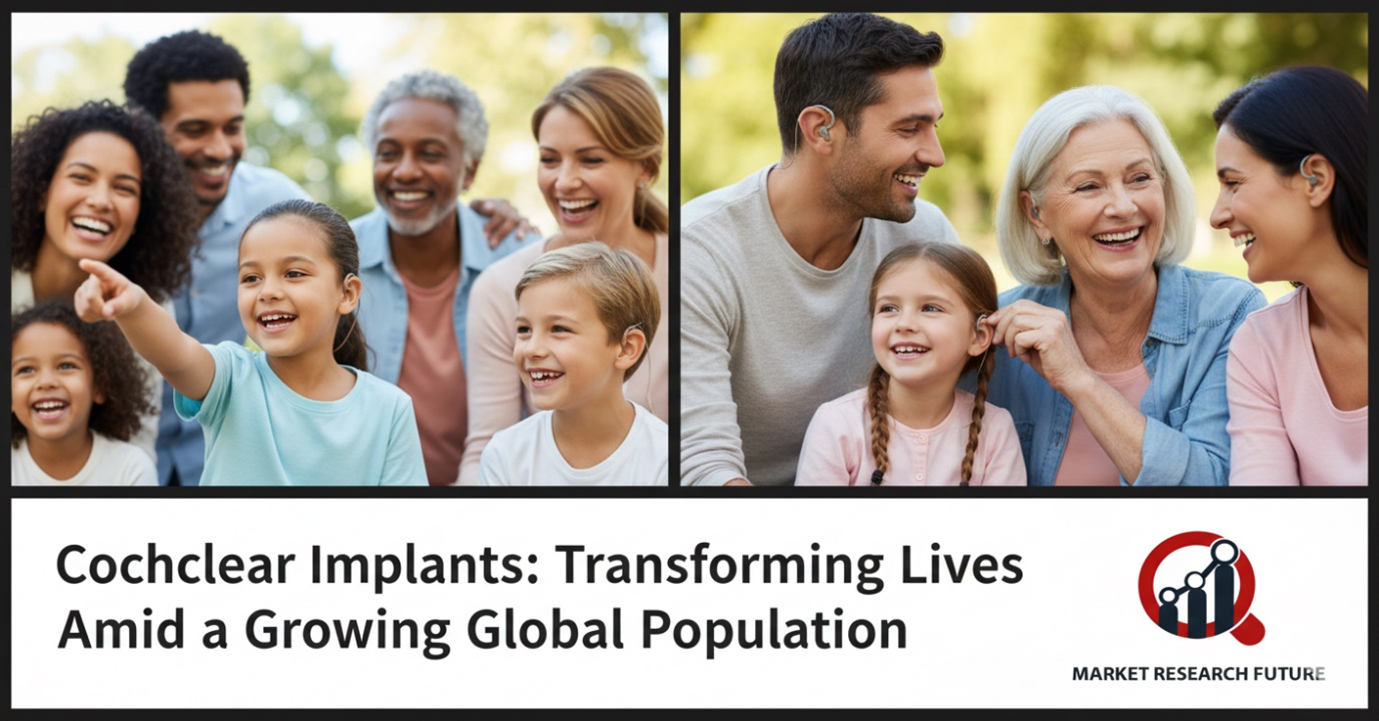 Cochclear Implants: Transforming Lives Amid a Growing Global Population

MARKET RESEARCH FUTURE