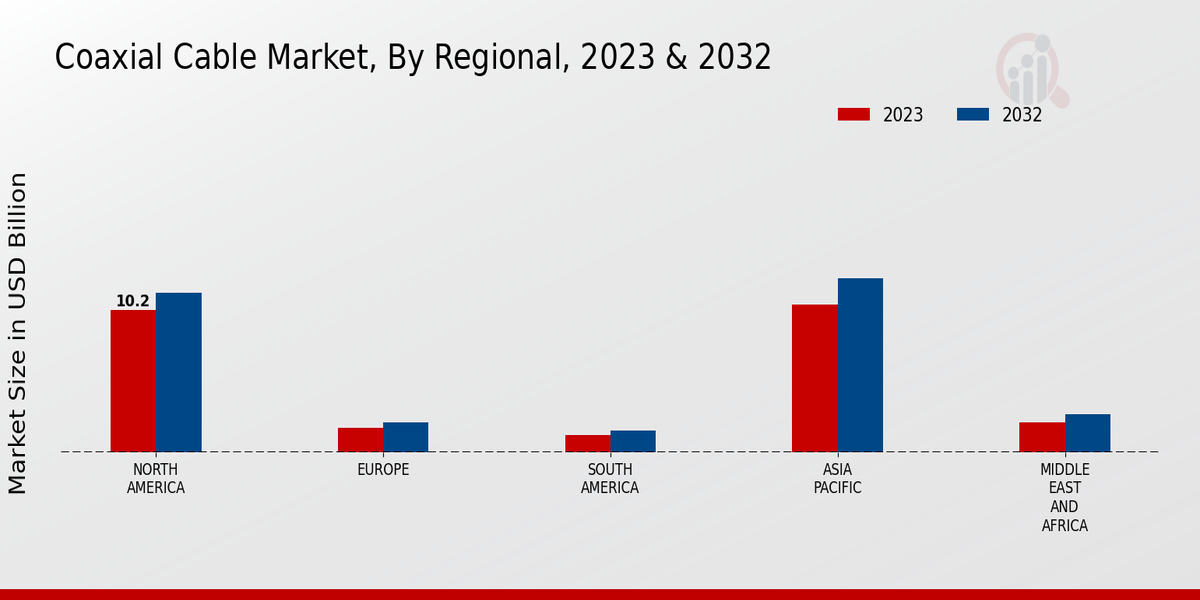 Coaxial Cable Market, By Regional, 2023 & 2032

2023
2032

Market Size in USD Billion

10.2

NORTH AMERICA
EUROPE
SOUTH AMERICA
ASIA PACIFIC
MIDDLE EAST AND AFRICA