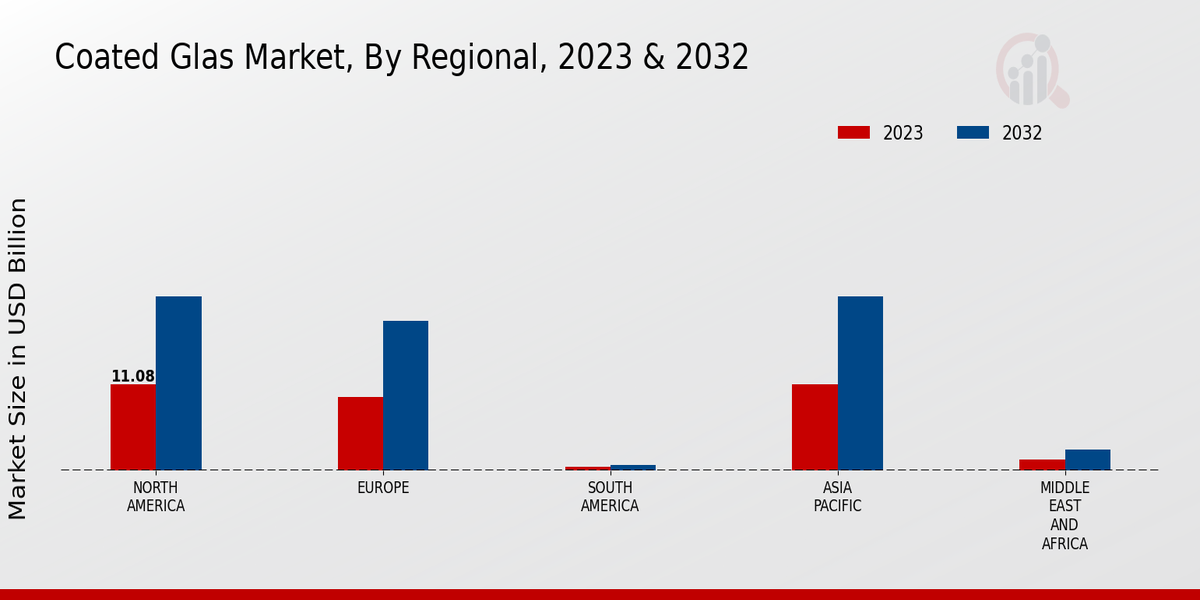 Coated Glas Market, By Regional, 2023 & 2032

2023
2032

Market Size in USD Billion

11.08

NORTH AMERICA
EUROPE
SOUTH AMERICA
ASIA PACIFIC
MIDDLE EAST AND AFRICA