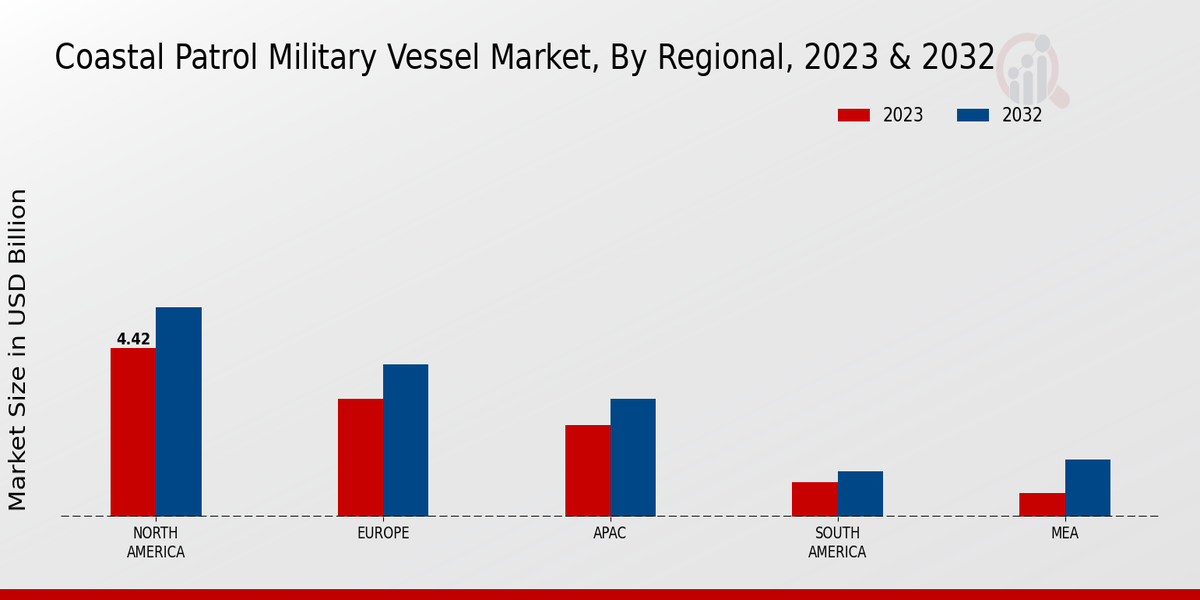 Coastal Patrol Military Vessel Market, By Regional, 2023 & 2032

2023
2032

Market Size in USD Billion

4.42

NORTH AMERICA
EUROPE
APAC
SOUTH AMERICA
MEA