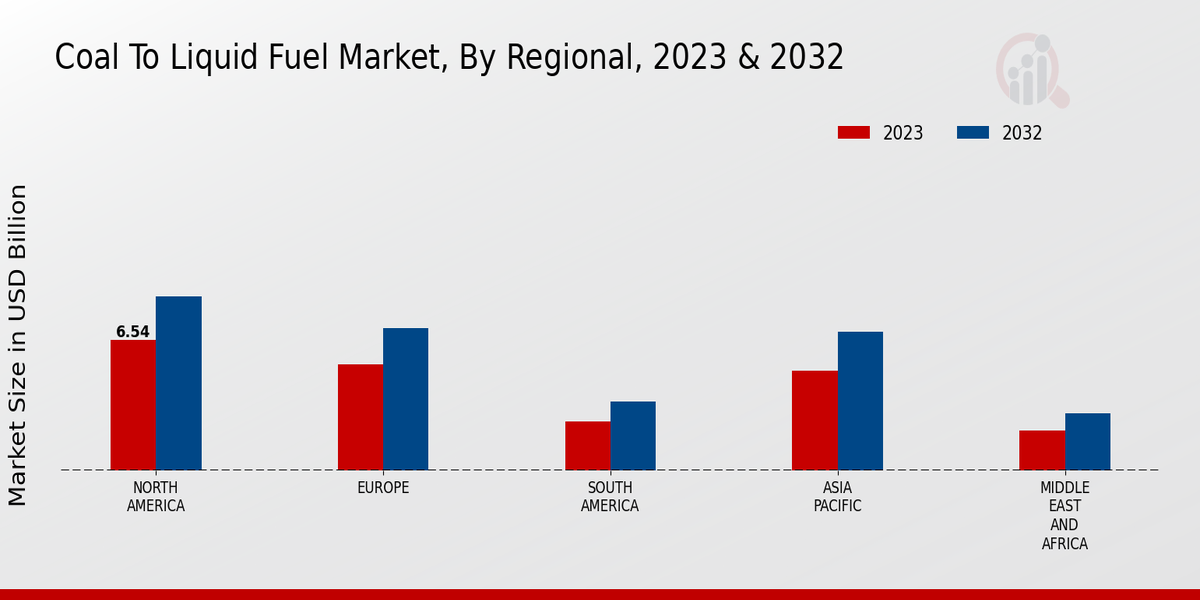 Coal To Liquid Fuel Market, By Regional, 2023 & 2032

2023
2032

Market Size in USD Billion

6.54

NORTH AMERICA

EUROPE

SOUTH AMERICA

ASIA PACIFIC

MIDDLE EAST AND AFRICA