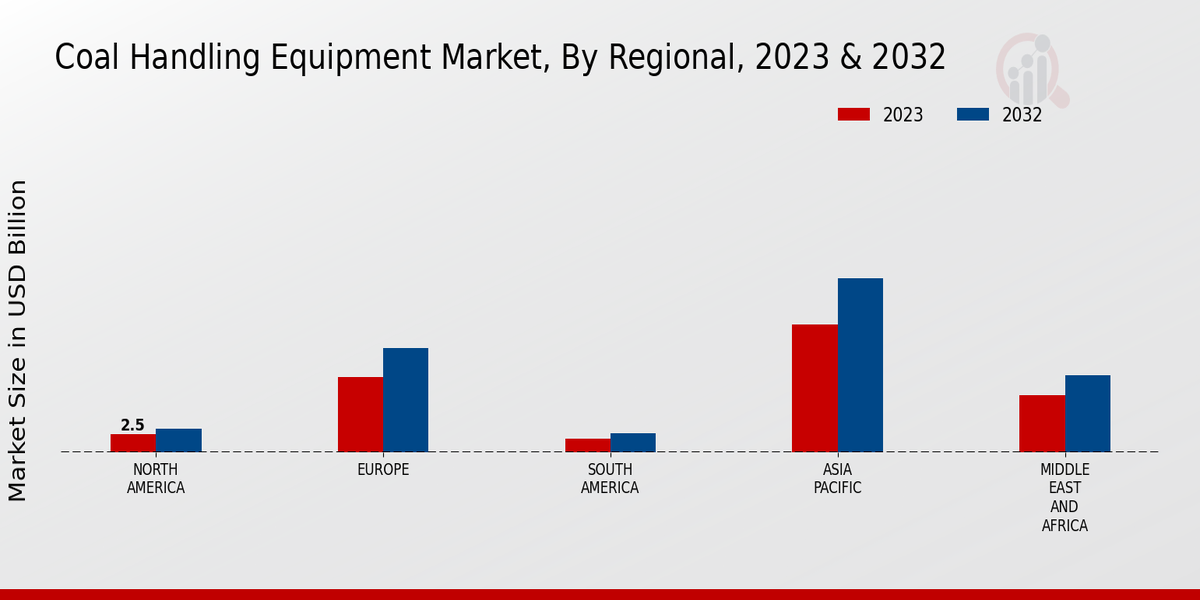 Coal Handling Equipment Market, By Regional, 2023 & 2032

2023
2032

Market Size in USD Billion

2.5

NORTH AMERICA
EUROPE
SOUTH AMERICA
ASIA PACIFIC
MIDDLE EAST AND AFRICA