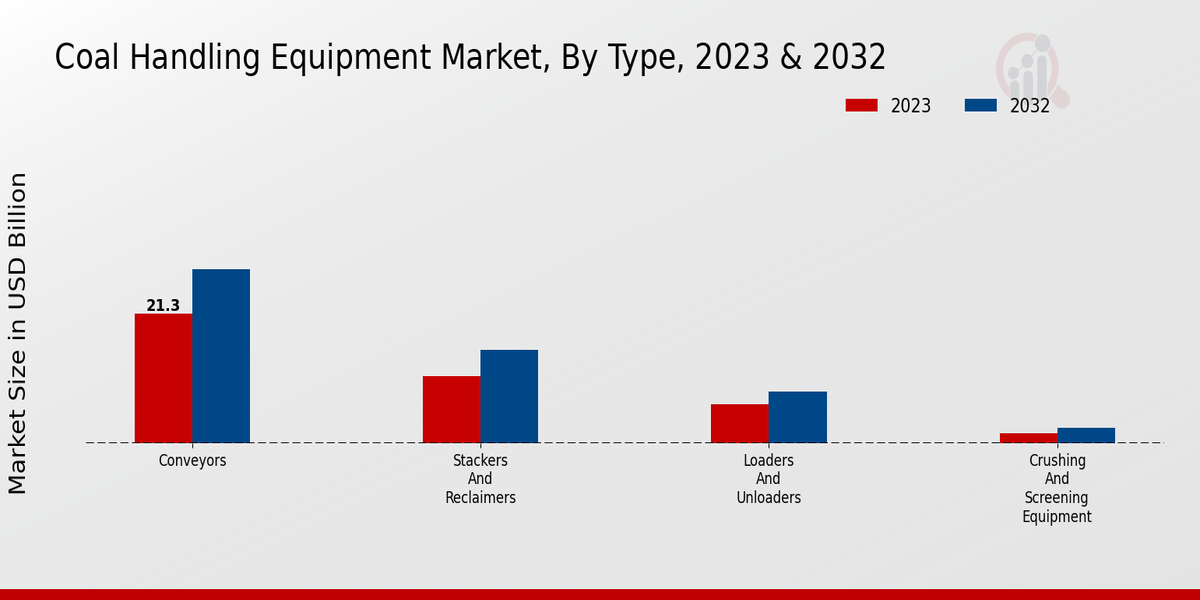 Coal Handling Equipment Market, By Type, 2023 & 2032

2023
2032

Market Size in USD Billion

21.3

Conveyors

Stackers And Reclaimers

Loaders And Unloaders

Crushing And Screening Equipment