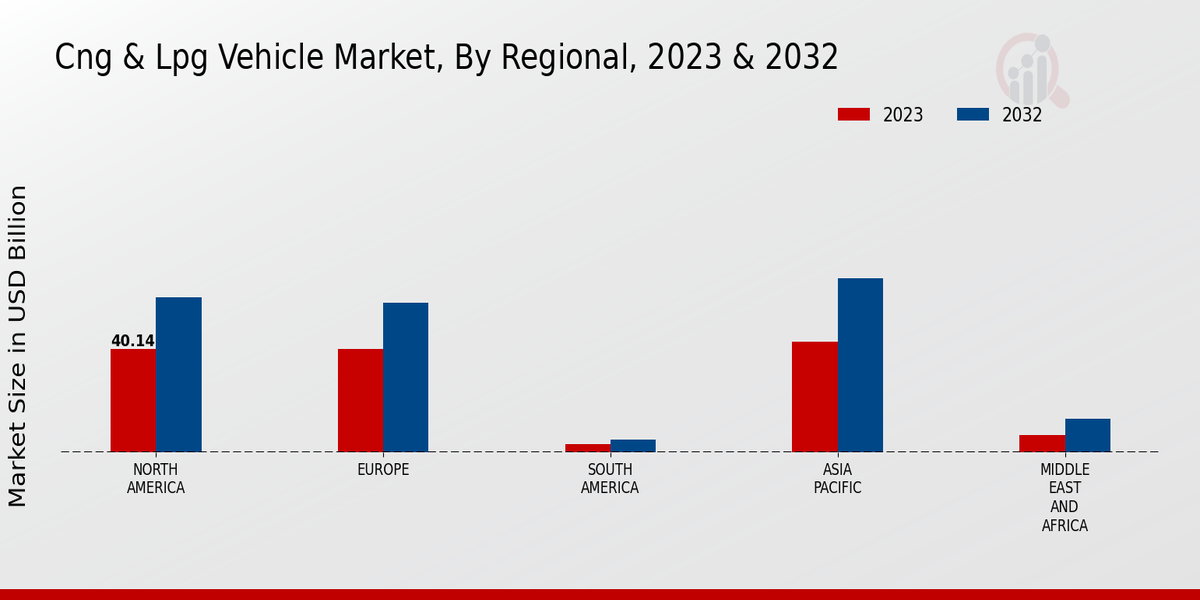 Cng & Lpg Vehicle Market, By Regional, 2023 & 2032

2023
2032

Market Size in USD Billion

40.14

NORTH AMERICA
EUROPE
SOUTH AMERICA
ASIA PACIFIC
MIDDLE EAST AND AFRICA