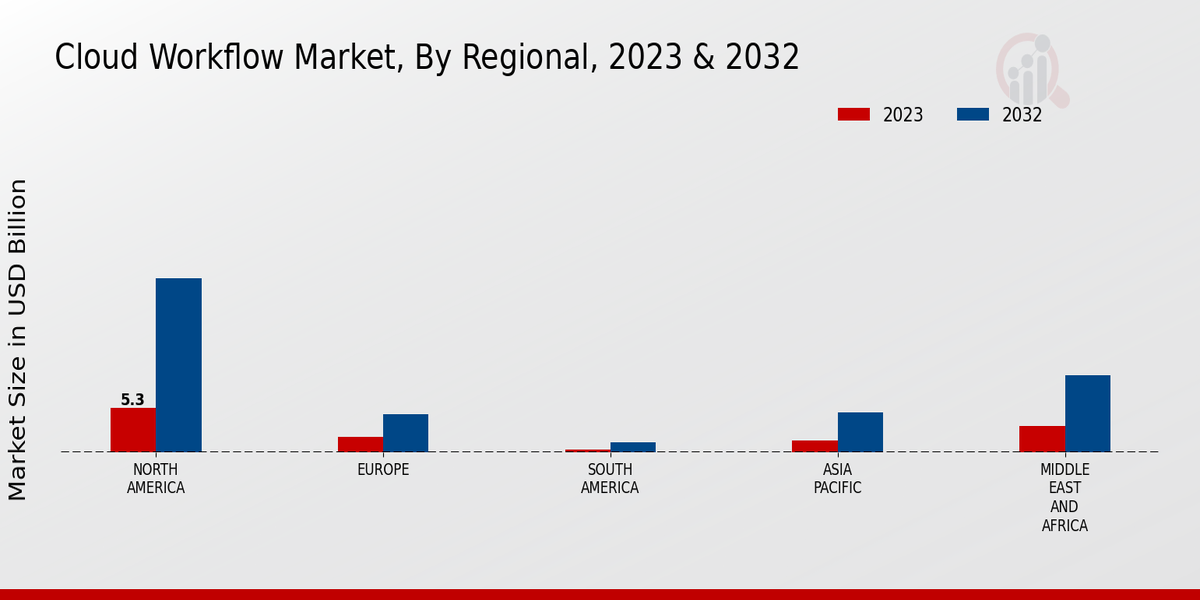 Cloud Workflow Market, By Regional, 2023 & 2032

2023
2032

Market Size in USD Billion

5.3

NORTH AMERICA
EUROPE
SOUTH AMERICA
ASIA PACIFIC
MIDDLE EAST AND AFRICA