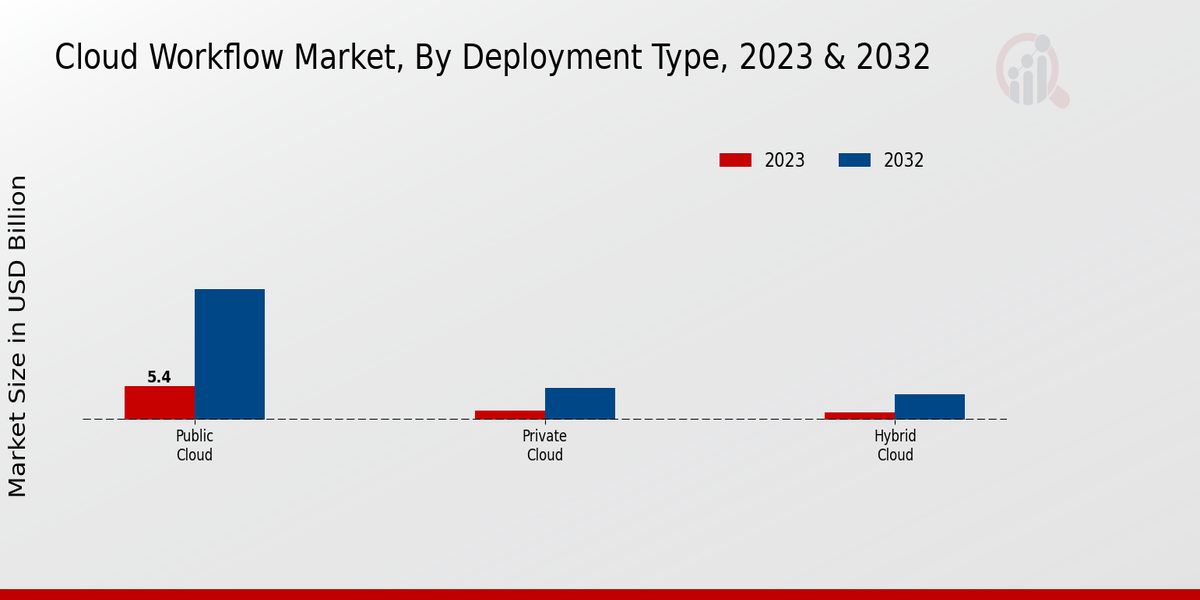 Cloud Workflow Market, By Deployment Type, 2023 & 2032

2023 2032

Market Size in USD Billion

5.4

Public Cloud

Private Cloud

Hybrid Cloud