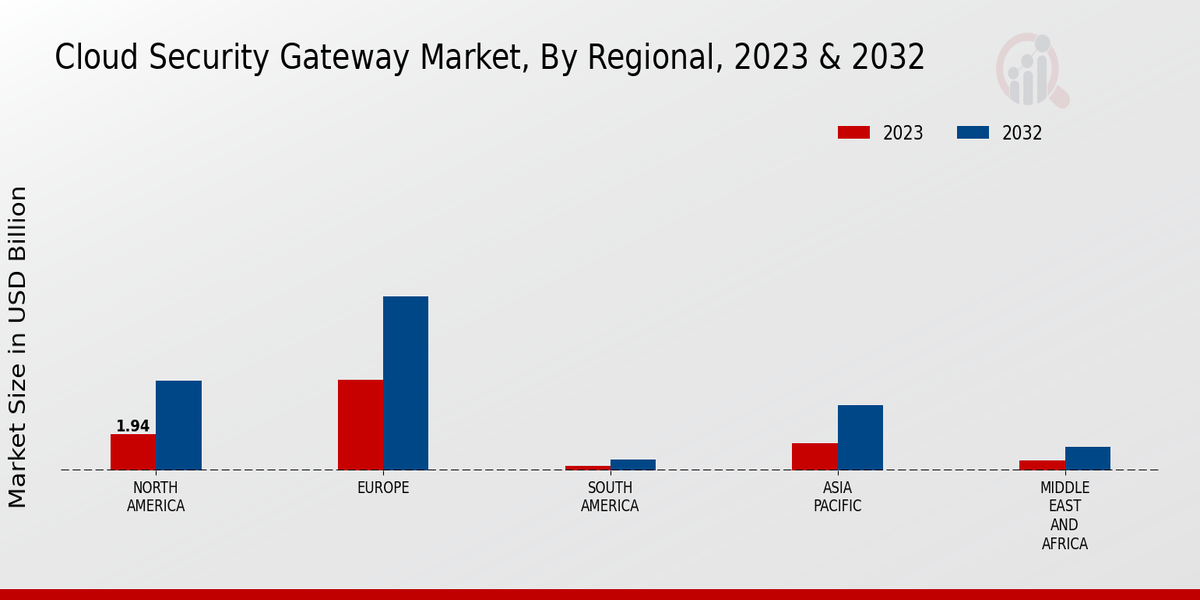 Cloud Security Gateway Market, By Regional, 2023 & 2032

2023 2032

Market Size in USD Billion

1.94

NORTH AMERICA

EUROPE

SOUTH AMERICA

ASIA PACIFIC

MIDDLE EAST AND AFRICA