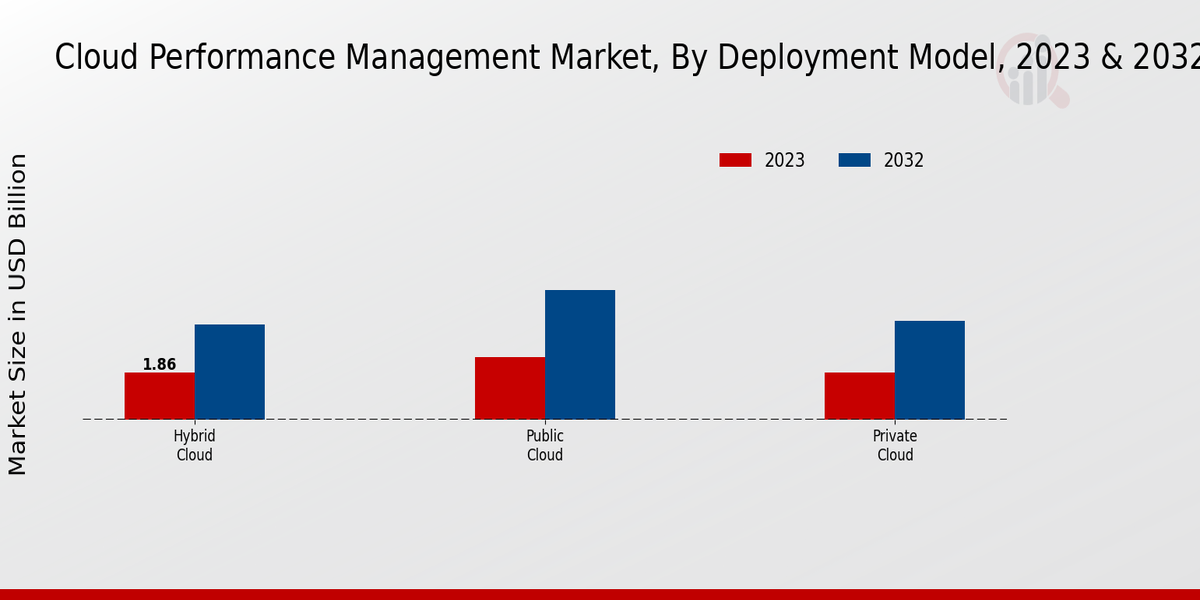 Cloud Performance Management Market, By Deployment Model, 2023 & 2032

2023
2032

Market Size in USD Billion

1.86

Hybrid Cloud
Public Cloud
Private Cloud