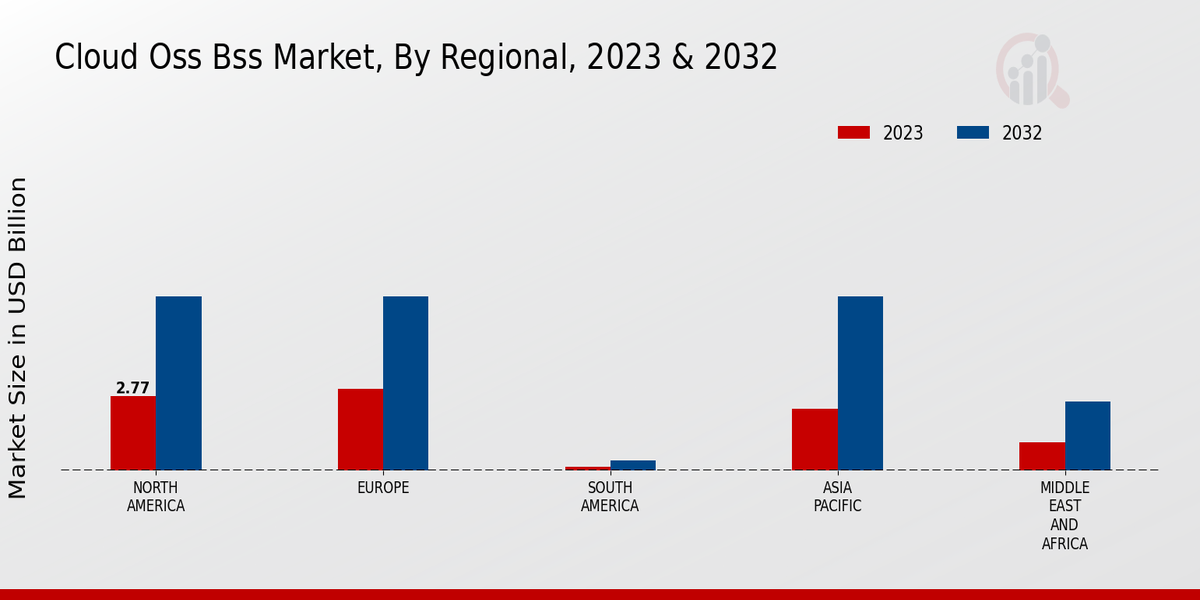 Cloud Oss Bss Market, By Regional, 2023 & 2032

2023
2032

Market Size in USD Billion

2.77

NORTH AMERICA
EUROPE
SOUTH AMERICA
ASIA PACIFIC
MIDDLE EAST AND AFRICA