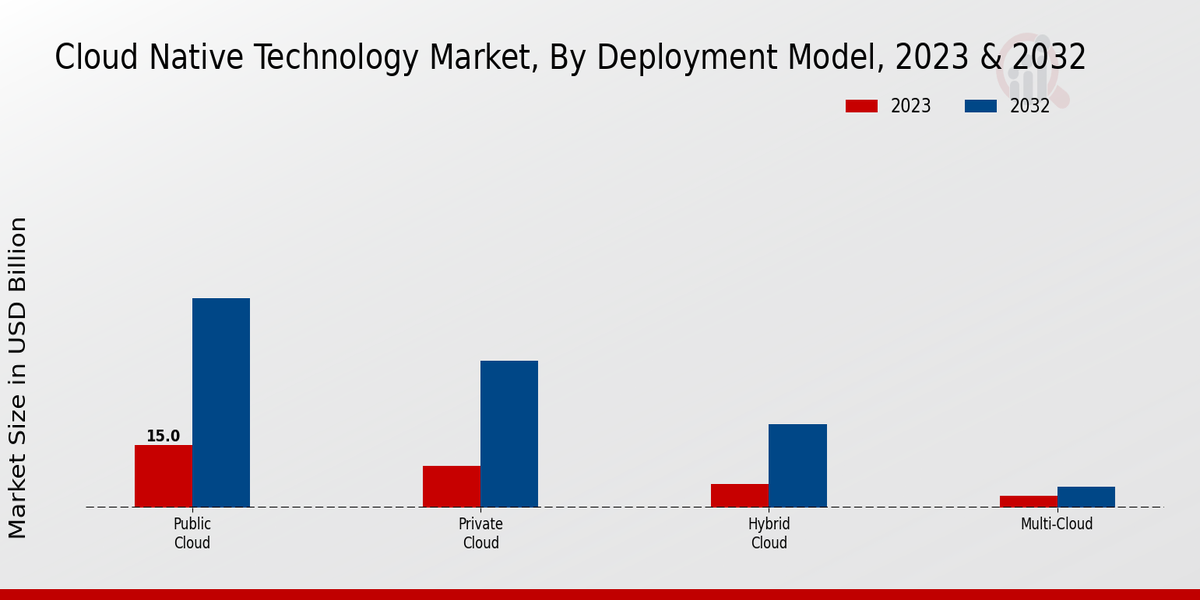 Cloud Native Technology Market, By Deployment Model, 2023 & 2032

2023
2032

Market Size in USD Billion

15.0

Public Cloud
Private Cloud
Hybrid Cloud
Multi-Cloud