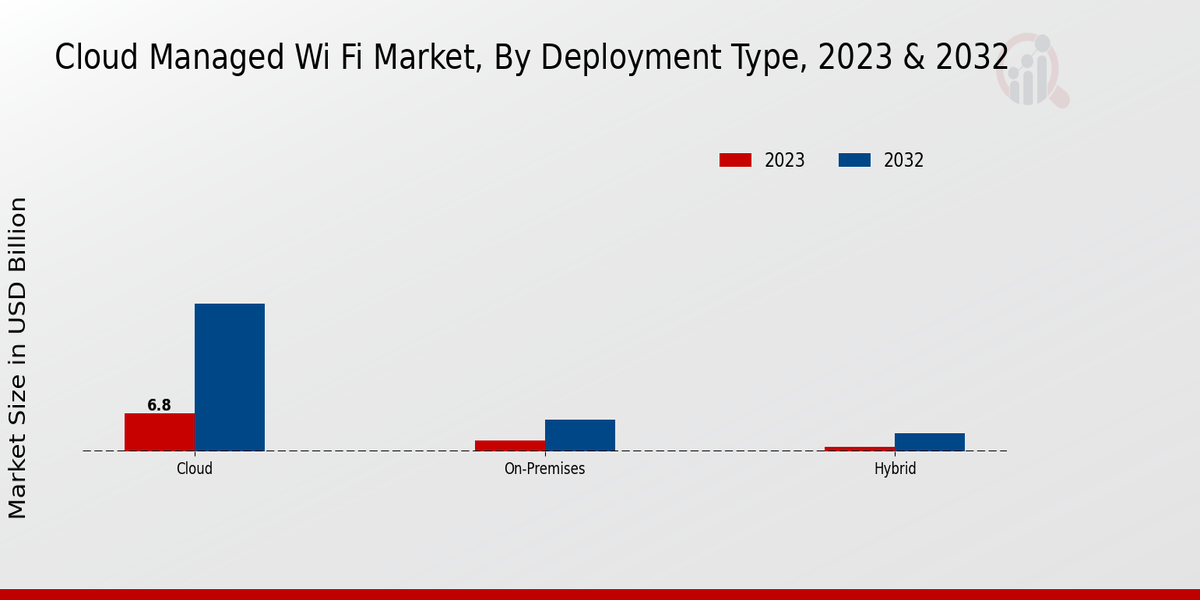 Cloud Managed Wi Fi Market, By Deployment Type, 2023 & 2032

2023
2032

Market Size in USD Billion

6.8

Cloud
On-Premises
Hybrid