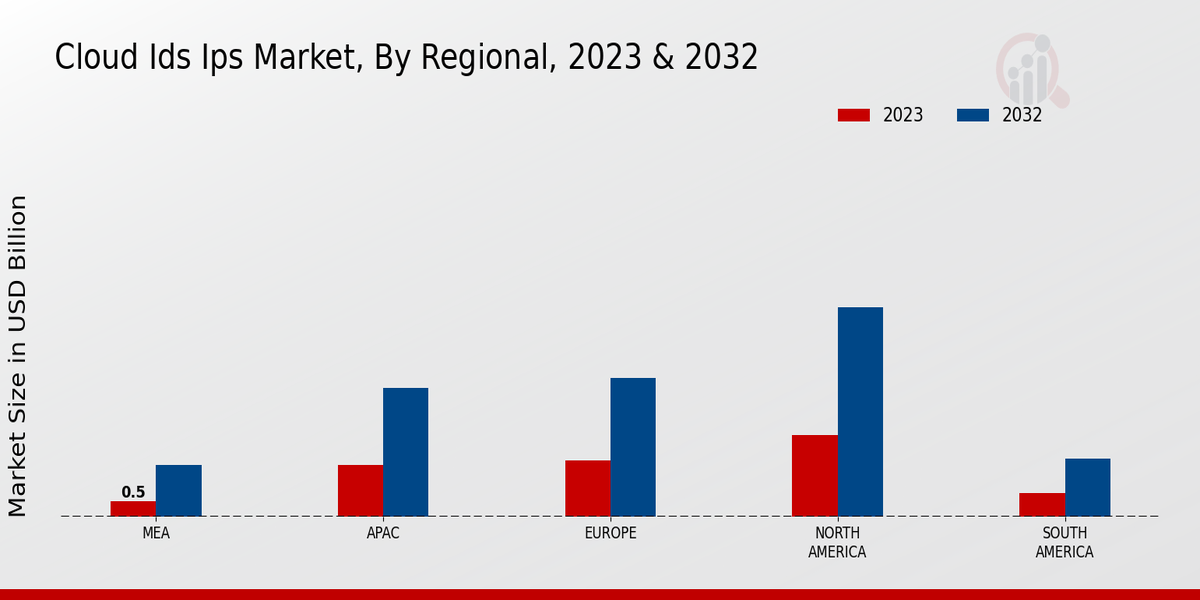 Cloud Ids Ips Market, By Regional, 2023 & 2032

2023
2032

Market Size in USD Billion

0.5

MEA
APAC
EUROPE
NORTH AMERICA
SOUTH AMERICA