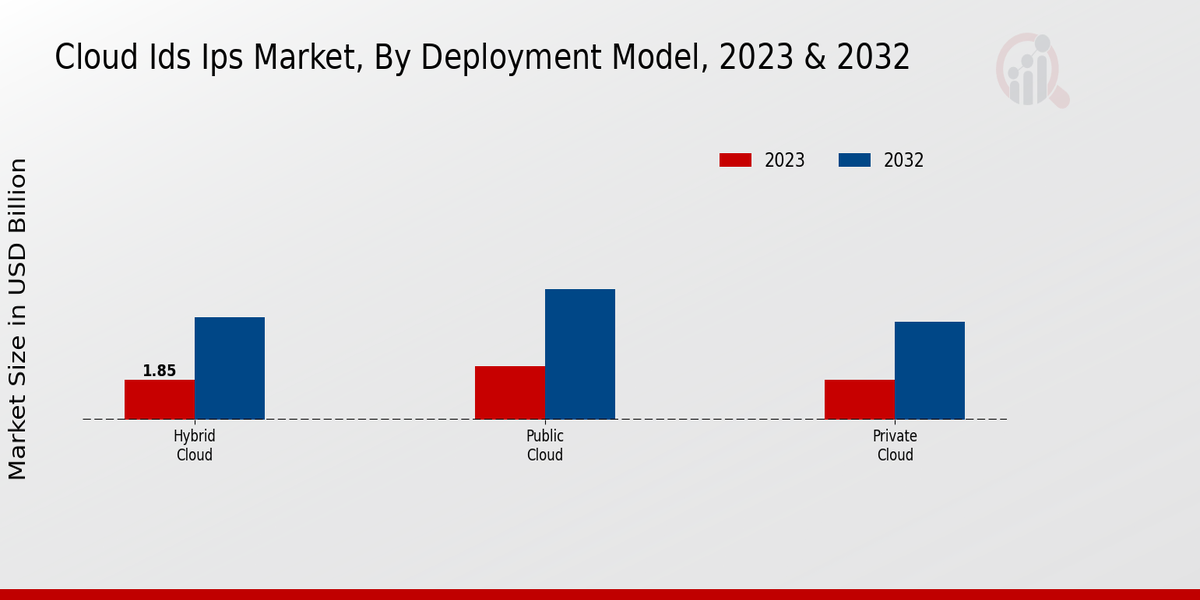 Cloud Ids Ips Market, By Deployment Model, 2023 & 2032

2023
2032

Market Size in USD Billion

1.85

Hybrid Cloud

Public Cloud

Private Cloud