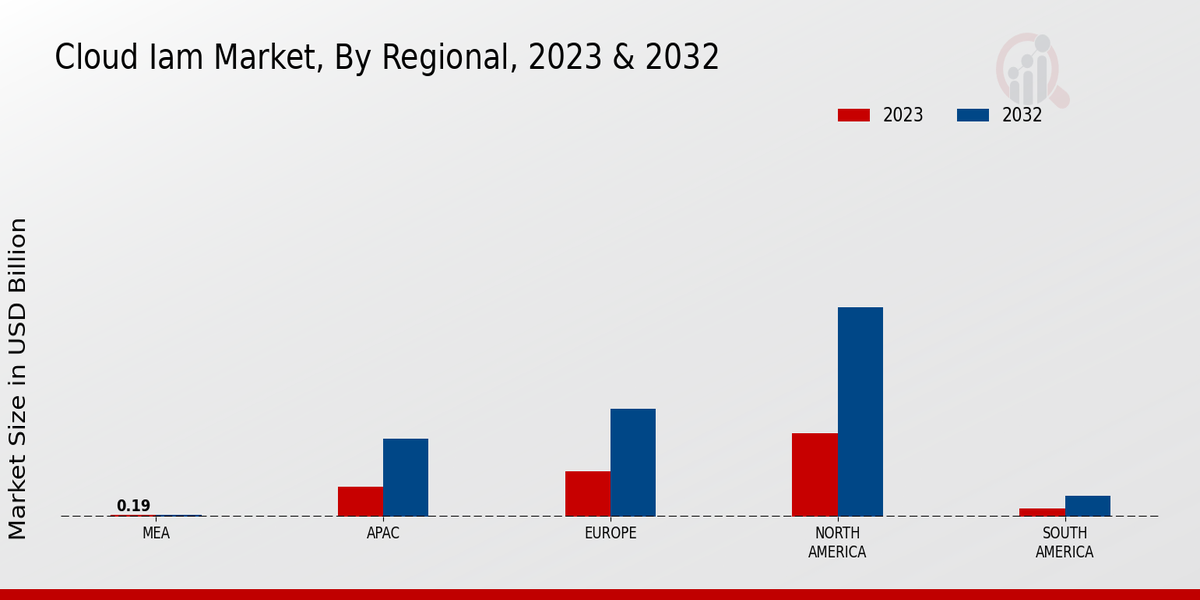 Cloud Iam Market, By Regional, 2023 & 2032

2023
2032

Market Size in USD Billion

0.19

MEA
APAC
EUROPE
NORTH AMERICA
SOUTH AMERICA