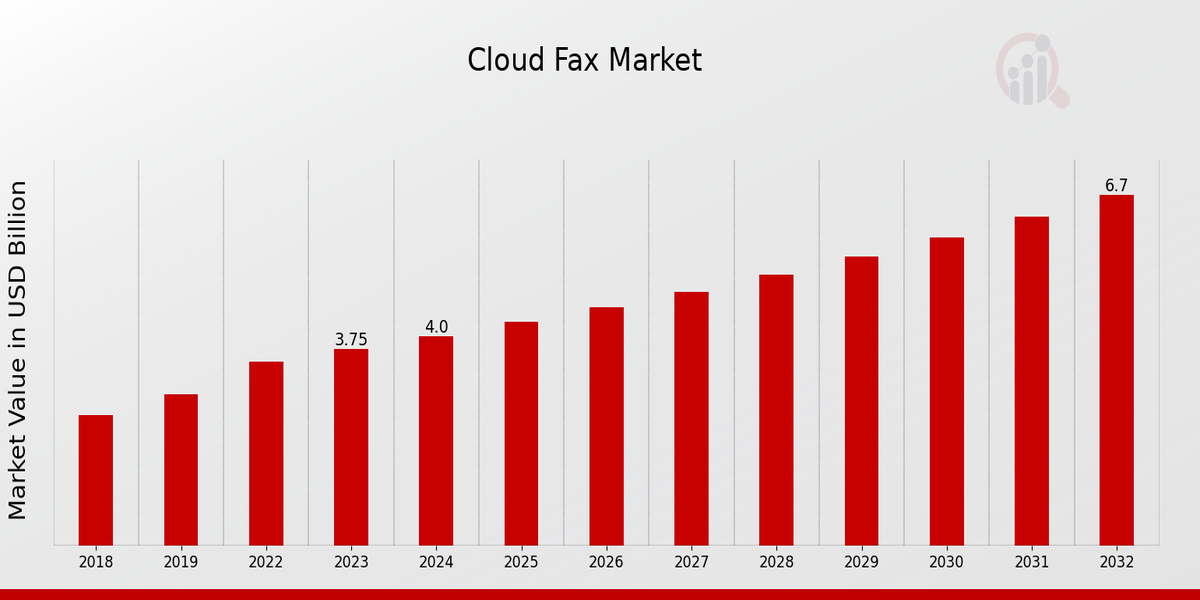 Cloud Fax Market

Market Value in USD Billion

3.75
4.0
6.7

2018
2019
2022
2023
2024
2025
2026
2027
2028
2029
2030
2031
2032