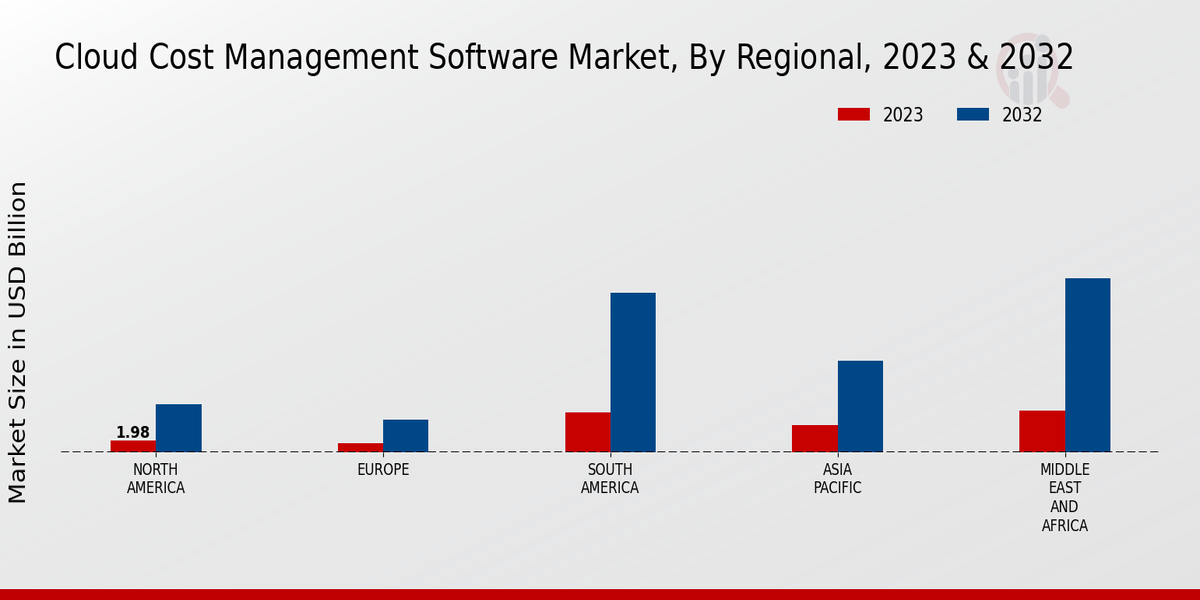 Cloud Cost Management Software Market, By Regional, 2023 & 2032

2023
2032

Market Size in USD Billion

1.98

NORTH AMERICA
EUROPE
SOUTH AMERICA
ASIA PACIFIC
MIDDLE EAST AND AFRICA