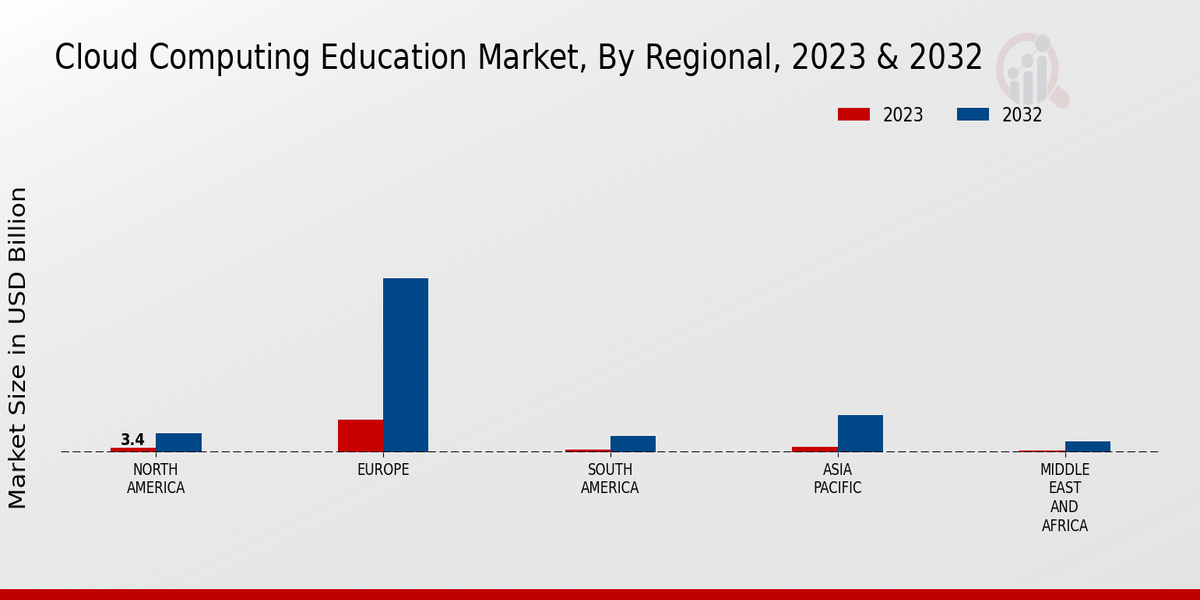 Cloud Computing Education Market, By Regional, 2023 & 2032

2023
2032

Market Size in USD Billion

3.4

NORTH AMERICA
EUROPE
SOUTH AMERICA
ASIA PACIFIC
MIDDLE EAST AND AFRICA