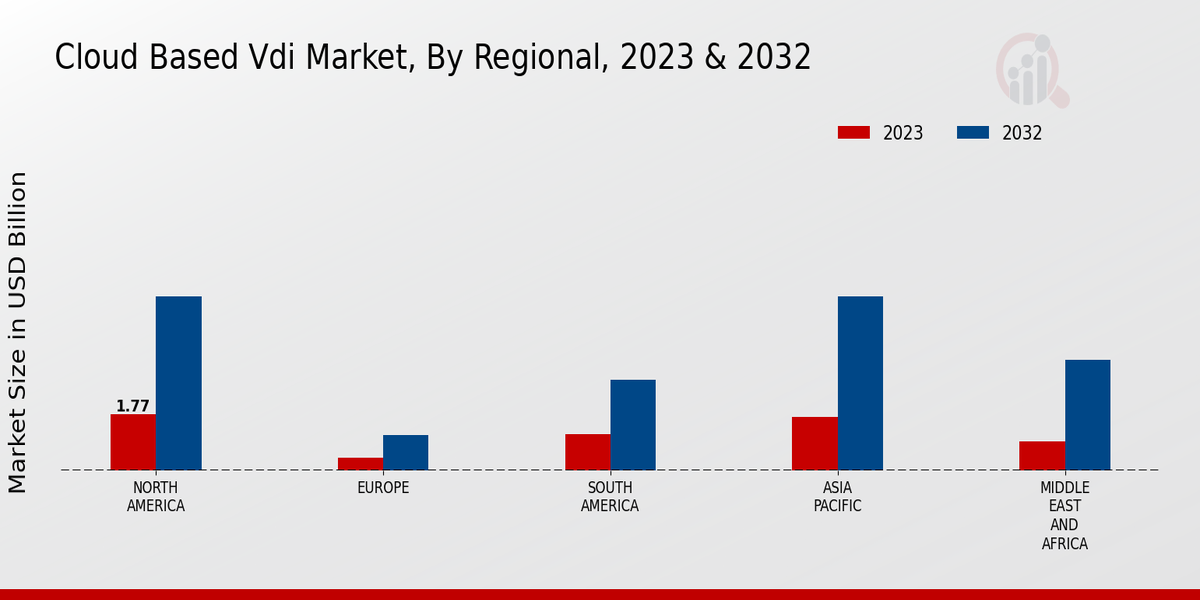 Cloud Based Vdi Market, By Regional, 2023 & 2032

2023 2032

Market Size in USD Billion

1.77

NORTH AMERICA

EUROPE

SOUTH AMERICA

ASIA PACIFIC

MIDDLE EAST AND AFRICA