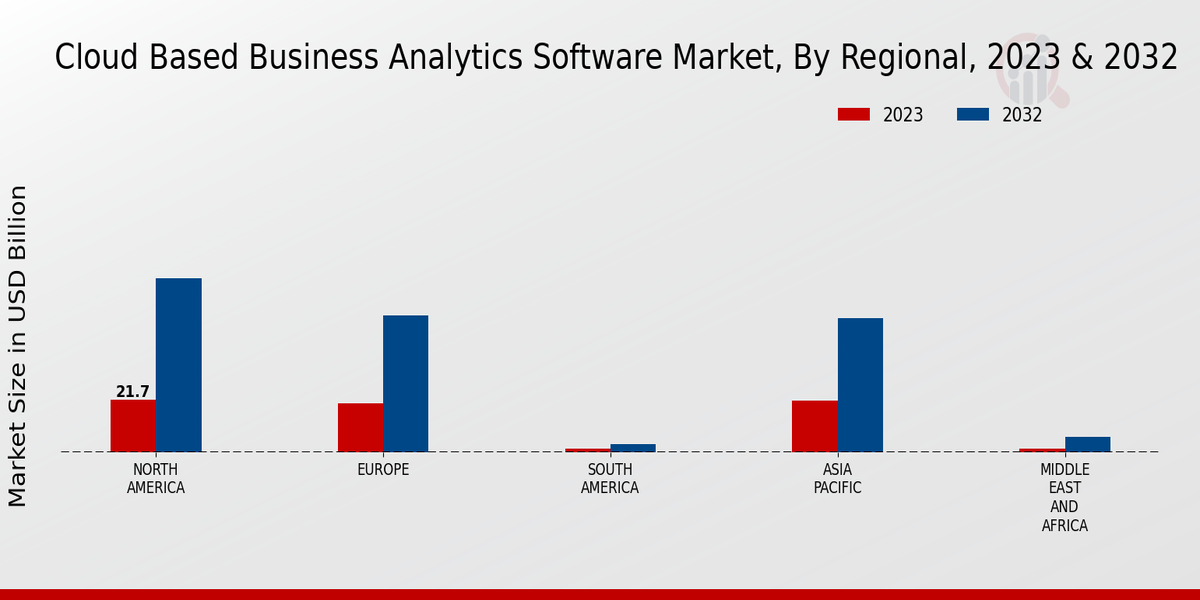 Cloud Based Business Analytics Software Market, By Regional, 2023 & 2032

2023 2032

Market Size in USD Billion

21.7

NORTH AMERICA

EUROPE

SOUTH AMERICA

ASIA PACIFIC

MIDDLE EAST AND AFRICA