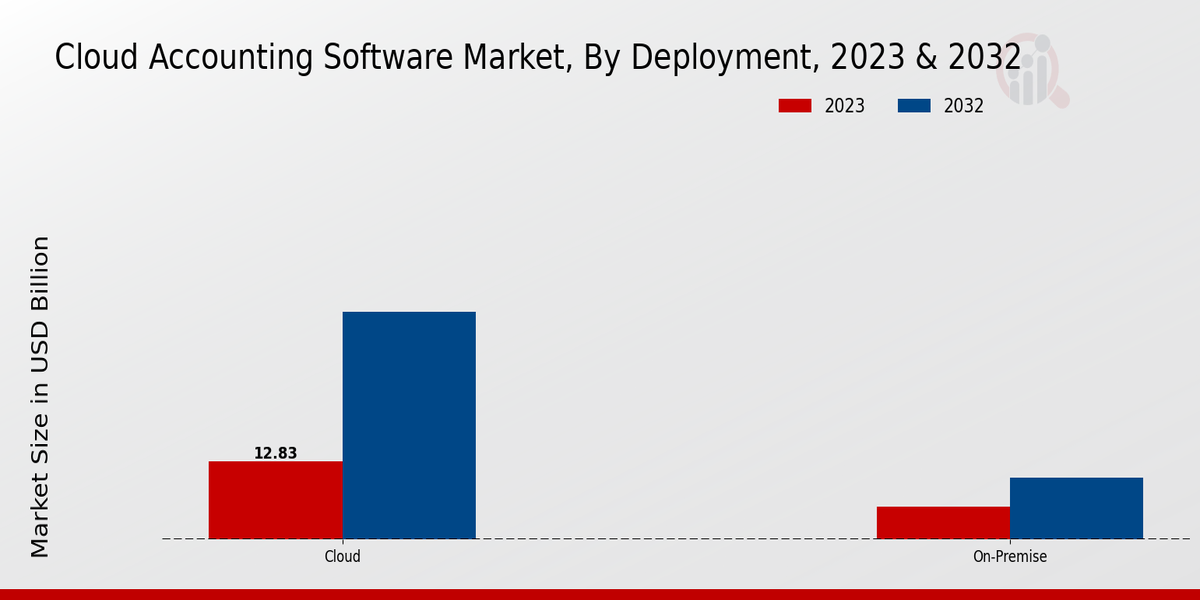 Cloud Accounting Software Market, By Deployment, 2023 & 2032

2023
2032

Market Size in USD Billion

12.83

Cloud
On-Premise