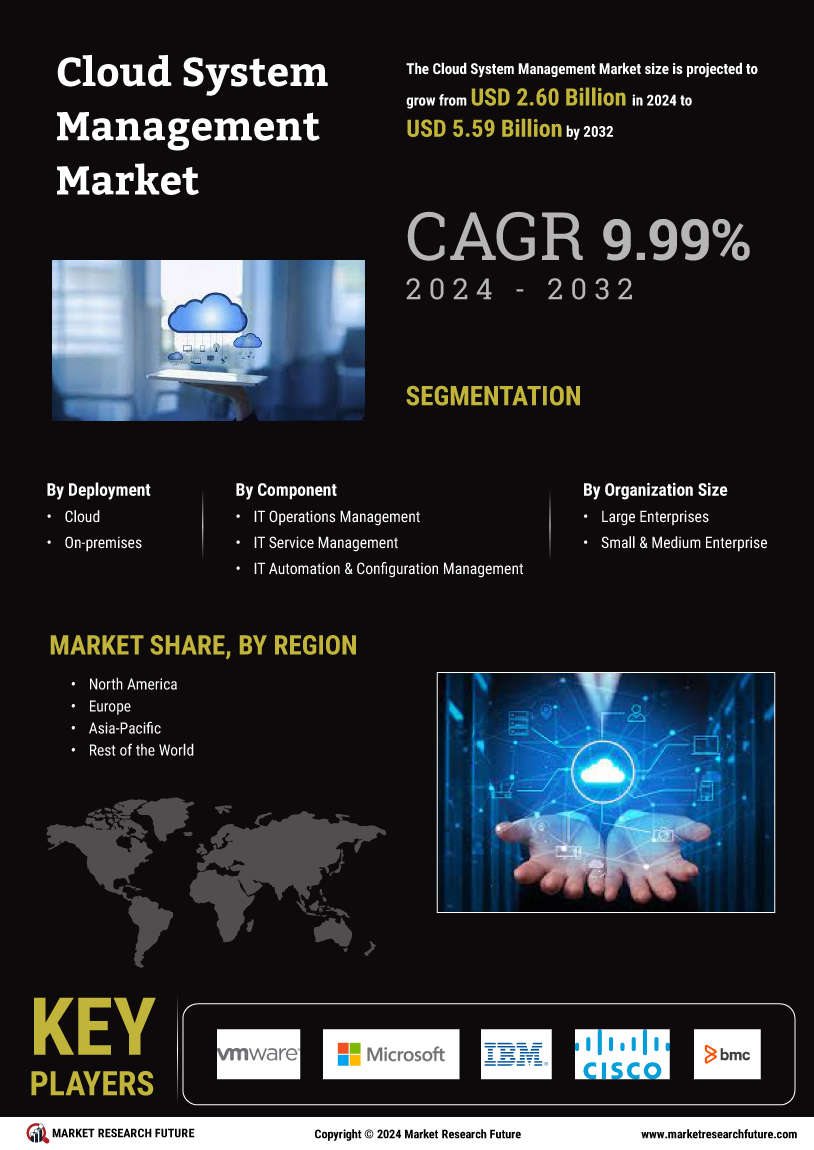 Cloud System Management Market

The Cloud System Management Market size is projected to grow from USD 2.60 Billion in 2024 to USD 5.59 Billion by 2032

CAGR 9.99%
2024 - 2032

SEGMENTATION

By Deployment
• Cloud
• On-premises

By Component
• IT Operations Management
• IT Service Management
• IT Automation & Configuration Management

By Organization Size
• Large Enterprises
• Small & Medium Enterprise

MARKET SHARE, BY REGION
• North America
• Europe
• Asia-Pacific
• Rest of the World

KEY PLAYERS

vmware
Microsoft
IBM
CISCO
bmc

MARKET RESEARCH FUTURE
Copyright © 2024 Market Research Future
www.marketresearchfuture.com