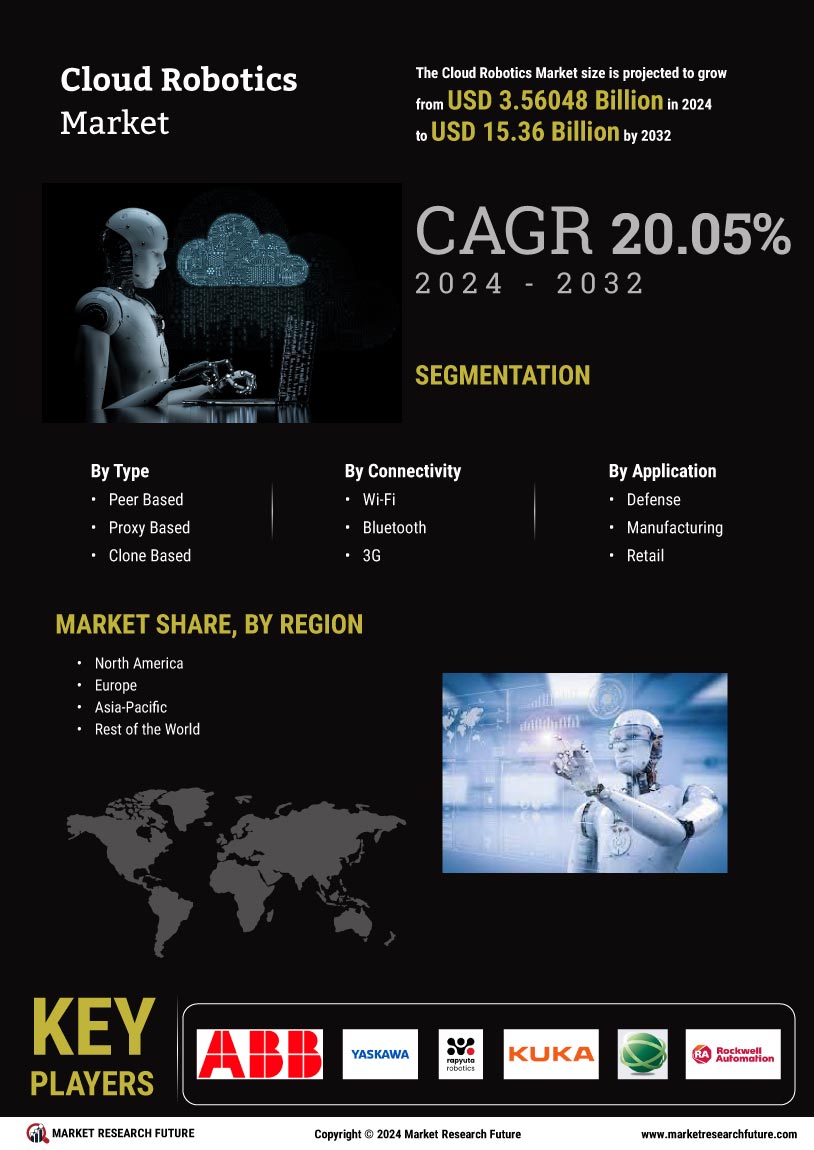 Cloud Robotics Market

The Cloud Robotics Market size is projected to grow from USD 3.56048 Billion in 2024 to USD 15.36 Billion by 2032

CAGR 20.05%
2024 - 2032

SEGMENTATION

By Type
• Peer Based
• Proxy Based
• Clone Based

By Connectivity
• Wi-Fi
• Bluetooth
• 3G

By Application
• Defense
• Manufacturing
• Retail

MARKET SHARE, BY REGION
• North America
• Europe
• Asia-Pacific
• Rest of the World

KEY PLAYERS

ABB
YASKAWA
rapyuta robotics
KUKA
RA Rockwell Automation

MARKET RESEARCH FUTURE
Copyright © 2024 Market Research Future
www.marketresearchfuture.com