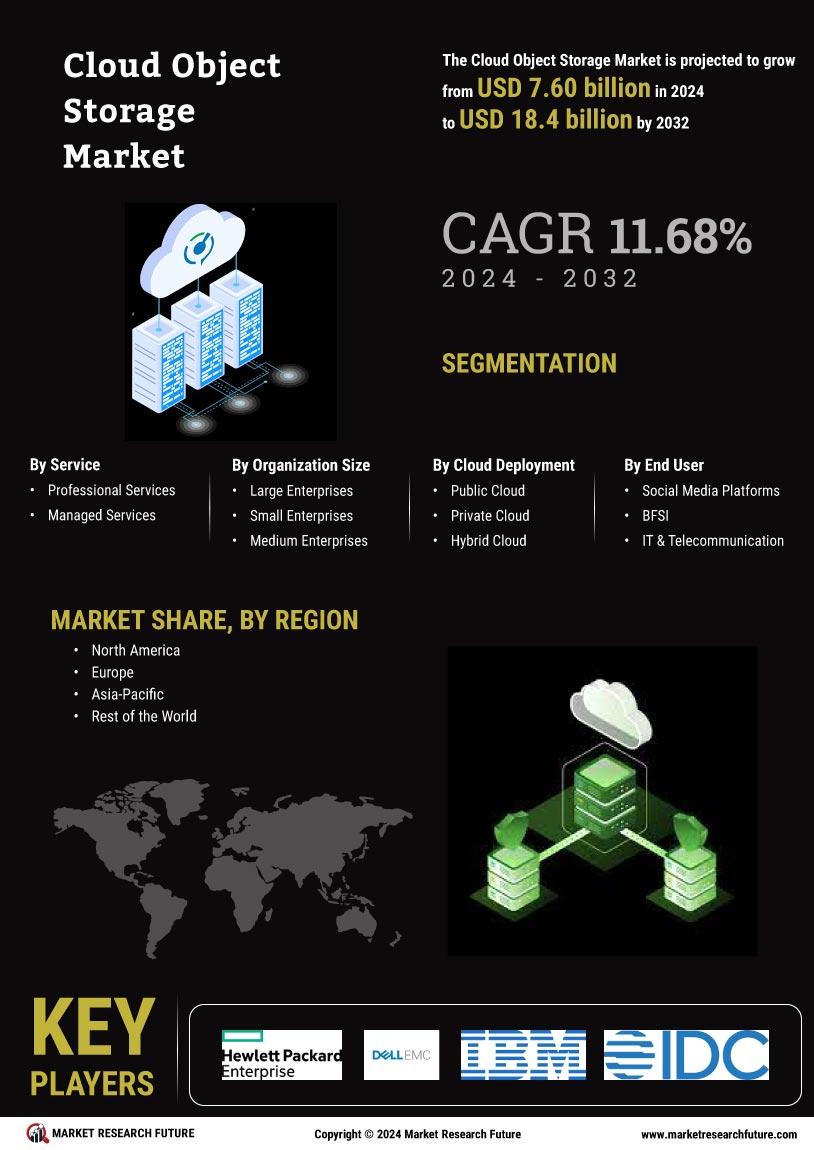 Cloud Object Storage Market

The Cloud Object Storage Market is projected to grow from USD 7.60 billion in 2024 to USD 18.4 billion by 2032

CAGR 11.68%
2024 - 2032

SEGMENTATION

By Service
• Professional Services
• Managed Services

By Organization Size
• Large Enterprises
• Small Enterprises
• Medium Enterprises

By Cloud Deployment
• Public Cloud
• Private Cloud
• Hybrid Cloud

By End User
• Social Media Platforms
• BFSI
• IT & Telecommunication

MARKET SHARE, BY REGION
• North America
• Europe
• Asia-Pacific
• Rest of the World

KEY PLAYERS

Hewlett Packard Enterprise
DELL EMC
IBM
IDC

MARKET RESEARCH FUTURE
Copyright © 2024 Market Research Future
www.marketresearchfuture.com