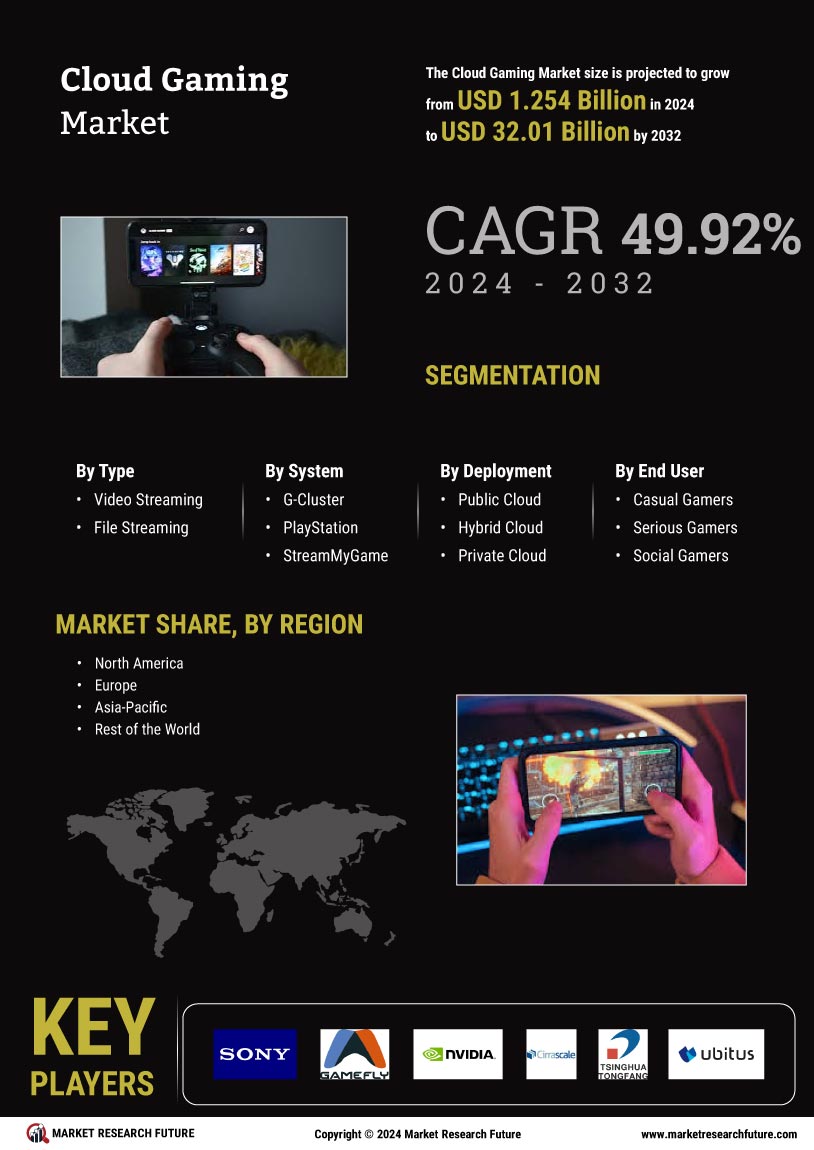 Cloud Gaming Market

The Cloud Gaming Market size is projected to grow from USD 1.254 Billion in 2024 to USD 32.01 Billion by 2032

CAGR 49.92%
2024 - 2032

SEGMENTATION

By Type
• Video Streaming
• File Streaming

By System
• G-Cluster
• PlayStation
• StreamMyGame

By Deployment
• Public Cloud
• Hybrid Cloud
• Private Cloud

By End User
• Casual Gamers
• Serious Gamers
• Social Gamers

MARKET SHARE, BY REGION
• North America
• Europe
• Asia-Pacific
• Rest of the World

KEY PLAYERS

SONY
GAMEFLY
NVIDIA.
Cirrascale
TSINGHUA TONGFANG
ubitus

MARKET RESEARCH FUTURE
Copyright © 2024 Market Research Future
www.marketresearchfuture.com