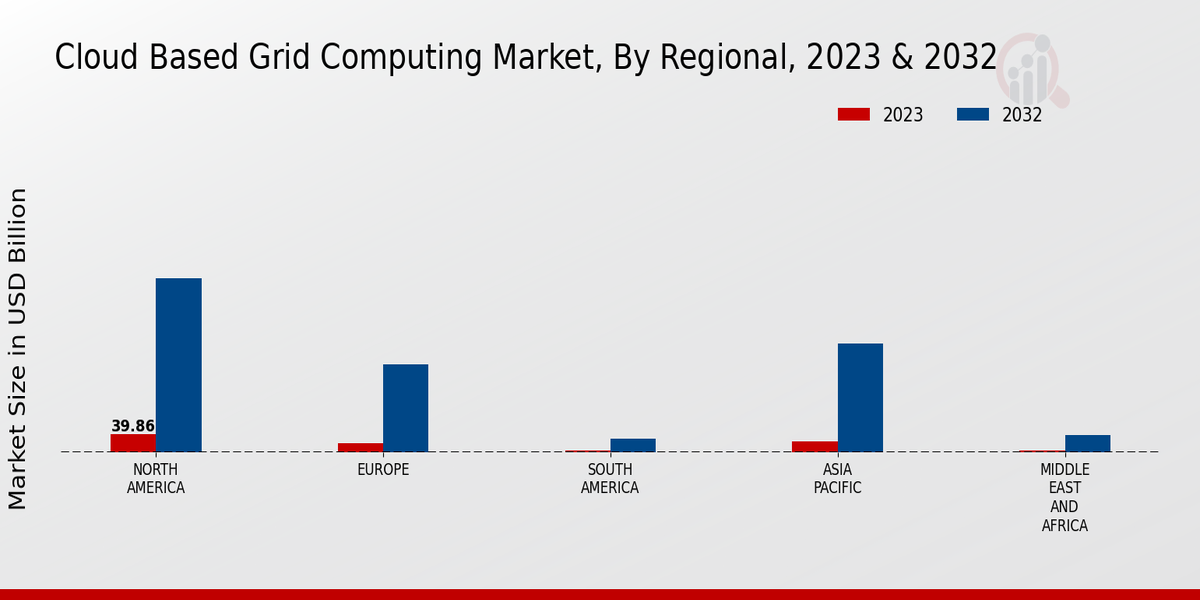 Cloud Based Grid Computing Market, By Regional, 2023 & 2032

2023
2032

Market Size in USD Billion

39.86

NORTH AMERICA
EUROPE
SOUTH AMERICA
ASIA PACIFIC
MIDDLE EAST AND AFRICA