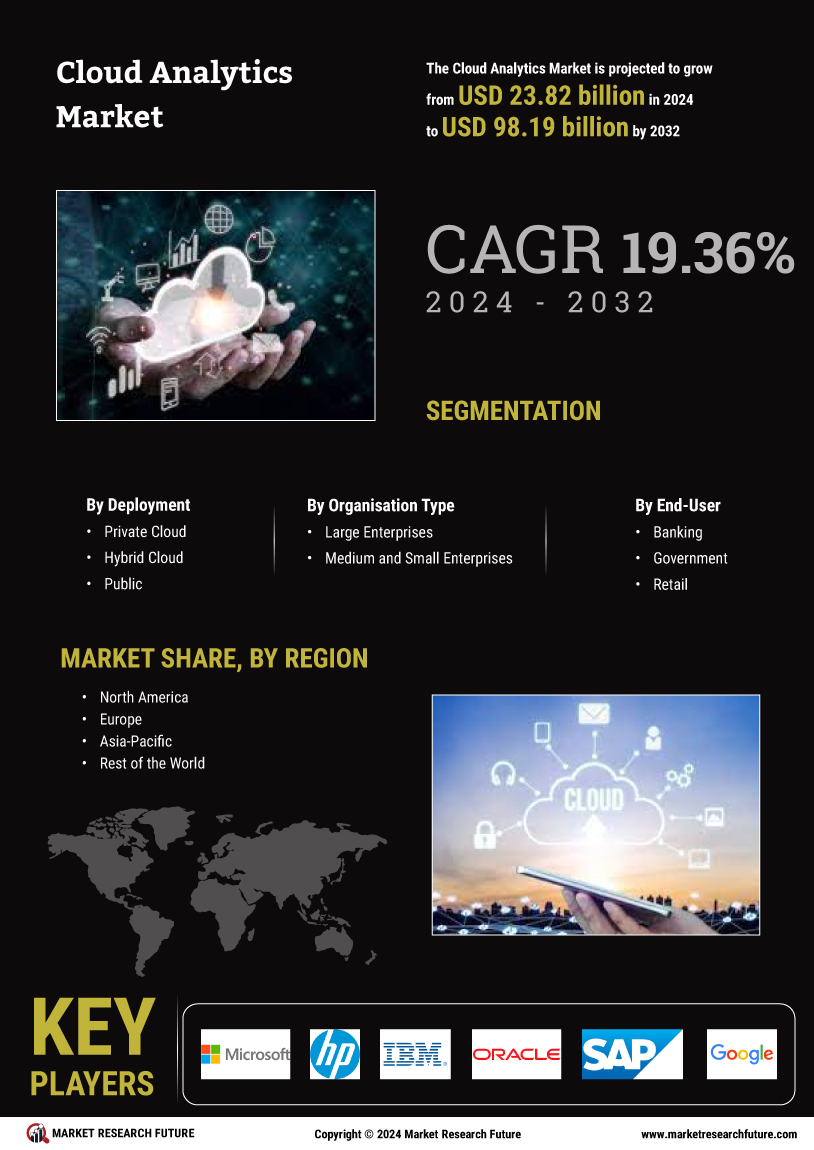 Cloud Analytics Market

The Cloud Analytics Market is projected to grow from USD 23.82 billion in 2024 to USD 98.19 billion by 2032

CAGR 19.36%
2024 - 2032

SEGMENTATION

By Deployment
• Private Cloud
• Hybrid Cloud
• Public

By Organisation Type
• Large Enterprises
• Medium and Small Enterprises

By End-User
• Banking
• Government
• Retail

MARKET SHARE, BY REGION
• North America
• Europe
• Asia-Pacific
• Rest of the World

CLOUD

KEY PLAYERS

Microsoft
hp
IBM
ORACLE
SAP
Google

MARKET RESEARCH FUTURE
Copyright © 2024 Market Research Future
www.marketresearchfuture.com