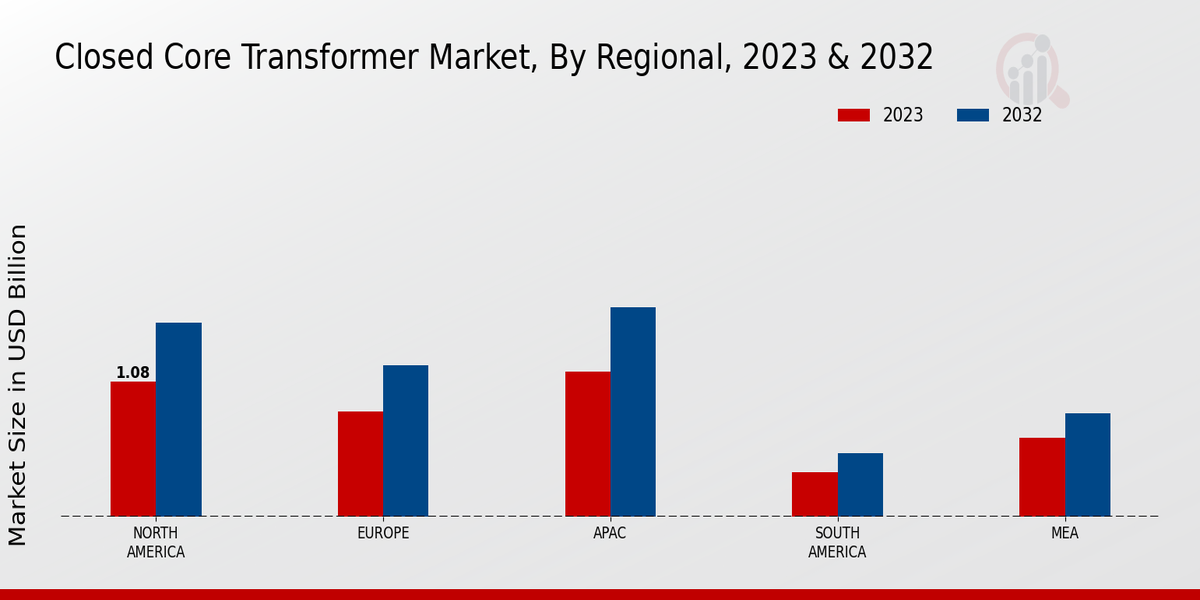 Closed Core Transformer Market, By Regional, 2023 & 2032

2023 2032

Market Size in USD Billion

1.08

NORTH AMERICA

EUROPE

APAC

SOUTH AMERICA

MEA