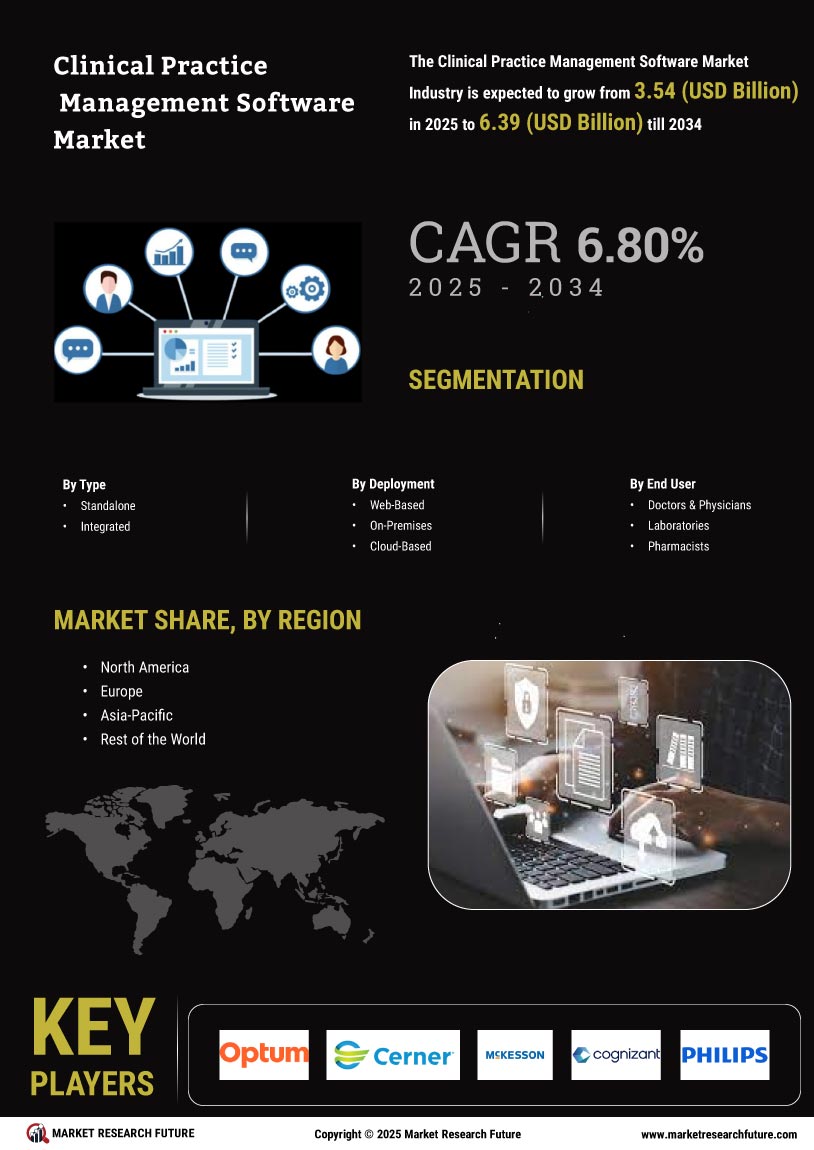 Clinical Practice Management Software Market

The Clinical Practice Management Software Market Industry is expected to grow from 3.54 (USD Billion) in 2025 to 6.39 (USD Billion) till 2034

CAGR 6.80%
2025 - 2034

SEGMENTATION

By Type
• Standalone
• Integrated

By Deployment
• Web-Based
• On-Premises
• Cloud-Based

By End User
• Doctors & Physicians
• Laboratories
• Pharmacists

MARKET SHARE, BY REGION

• North America
• Europe
• Asia-Pacific
• Rest of the World

KEY PLAYERS

Optum
Cerner
McKESSON
cognizant
PHILIPS

MARKET RESEARCH FUTURE
Copyright © 2025 Market Research Future
www.marketresearchfuture.com