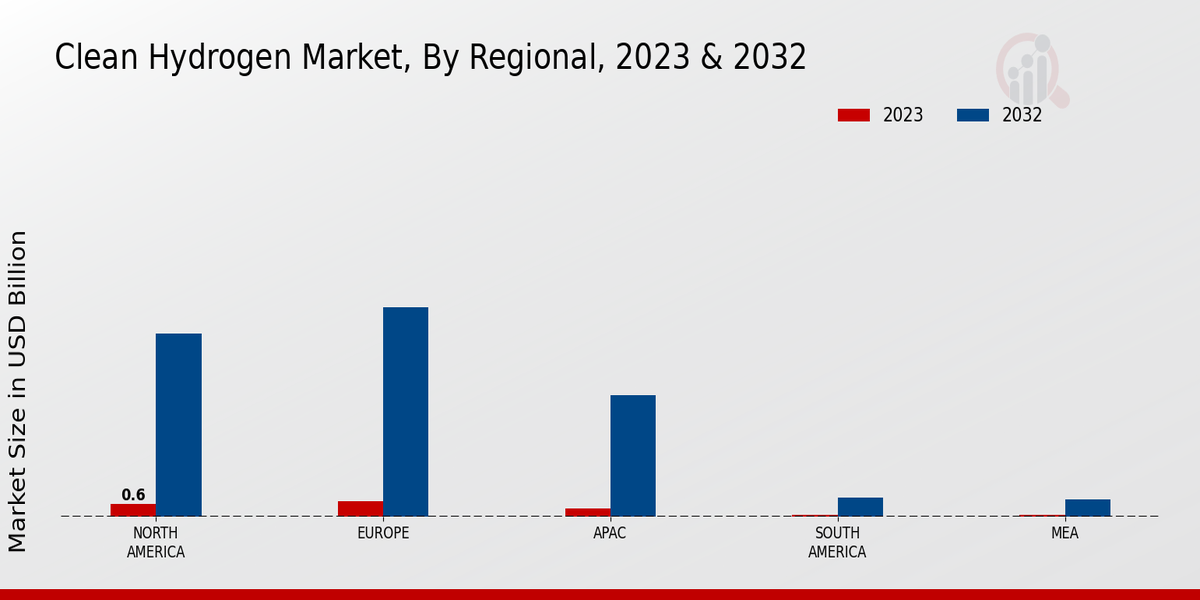 Clean Hydrogen Market, By Regional, 2023 & 2032

2023
2032

Market Size in USD Billion

0.6

NORTH AMERICA
EUROPE
APAC
SOUTH AMERICA
MEA