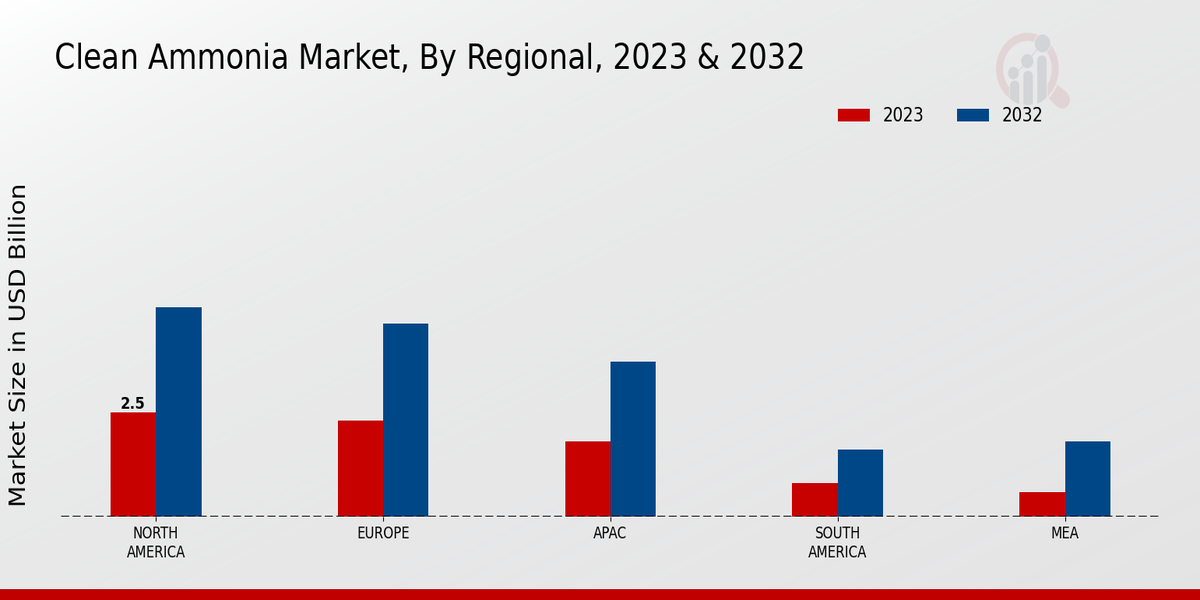 Clean Ammonia Market, By Regional, 2023 & 2032

2023
2032

Market Size in USD Billion

2.5

NORTH AMERICA
EUROPE
APAC
SOUTH AMERICA
MEA