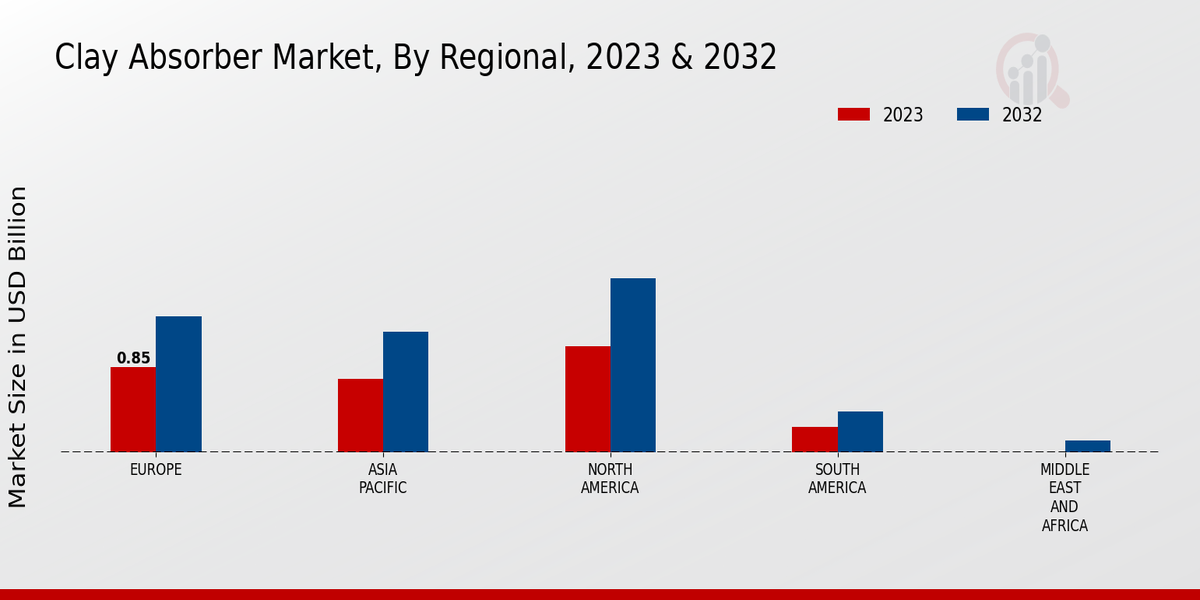 Clay Absorber Market, By Regional, 2023 & 2032

2023
2032

Market Size in USD Billion

0.85

EUROPE
ASIA PACIFIC
NORTH AMERICA
SOUTH AMERICA
MIDDLE EAST AND AFRICA