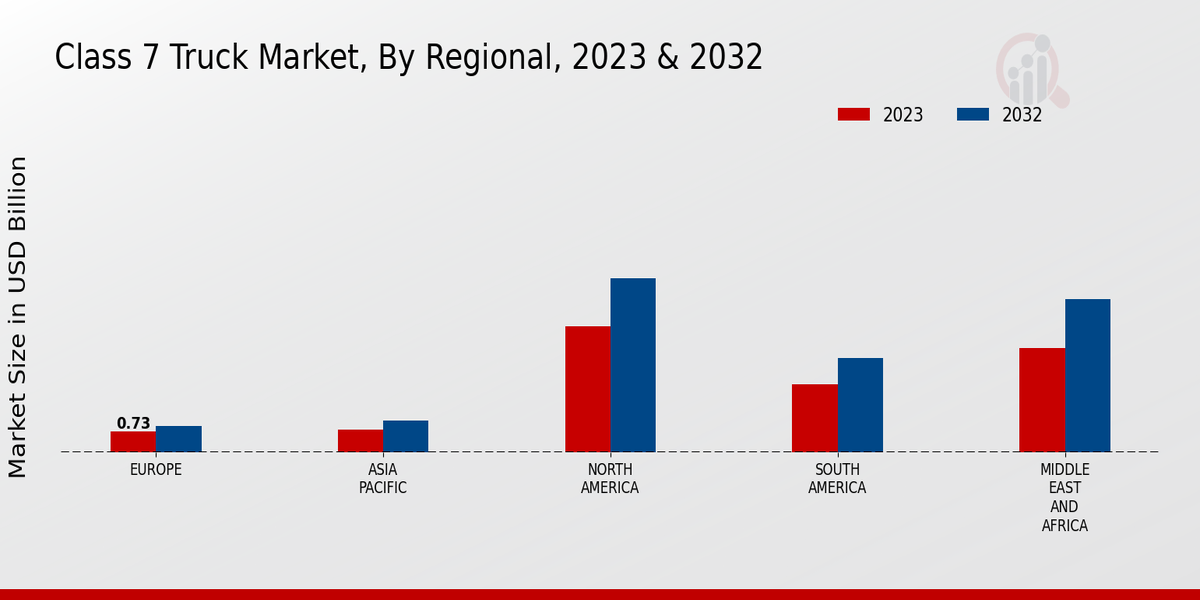 Class 7 Truck Market, By Regional, 2023 & 2032

2023
2032

Market Size in USD Billion

0.73

EUROPE
ASIA PACIFIC
NORTH AMERICA
SOUTH AMERICA
MIDDLE EAST AND AFRICA