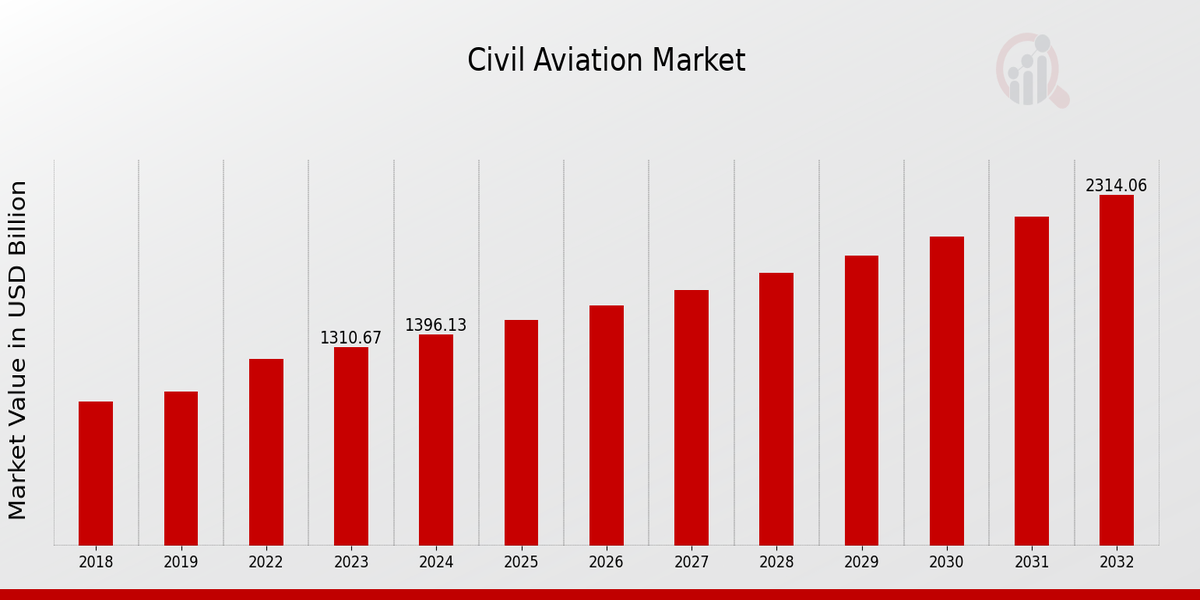 Civil Aviation Market

Market Value in USD Billion

1310.67
1396.13
2314.06

2018
2019
2022
2023
2024
2025
2026
2027
2028
2029
2030
2031
2032