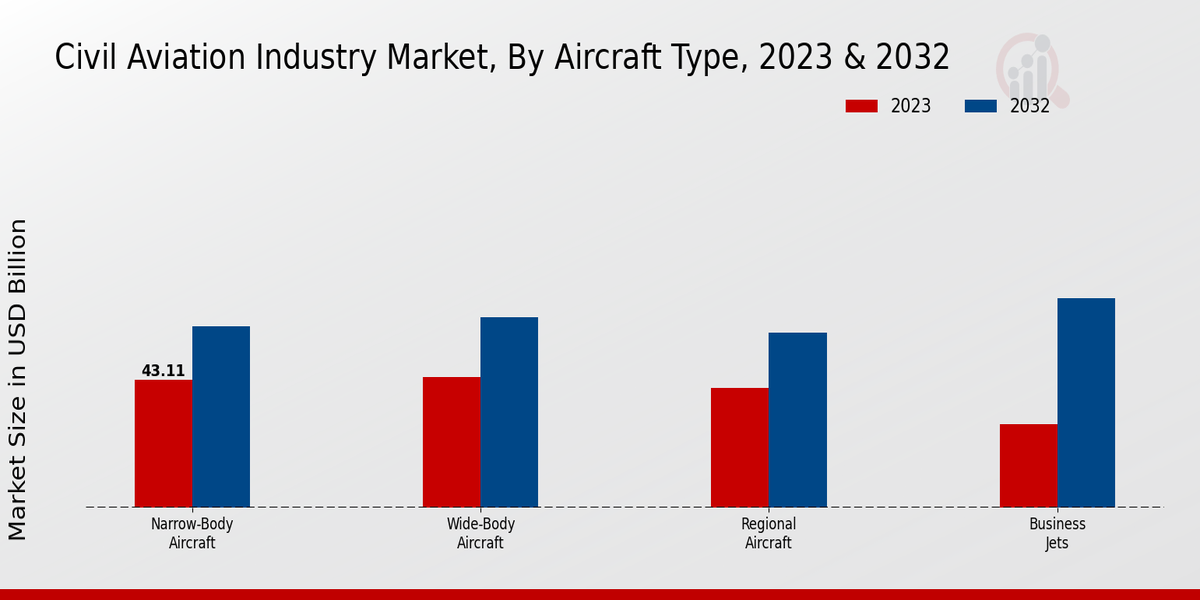 Civil Aviation Industry Market, By Aircraft Type, 2023 & 2032

2023
2032

Market Size in USD Billion

43.11

Narrow-Body Aircraft

Wide-Body Aircraft

Regional Aircraft

Business Jets