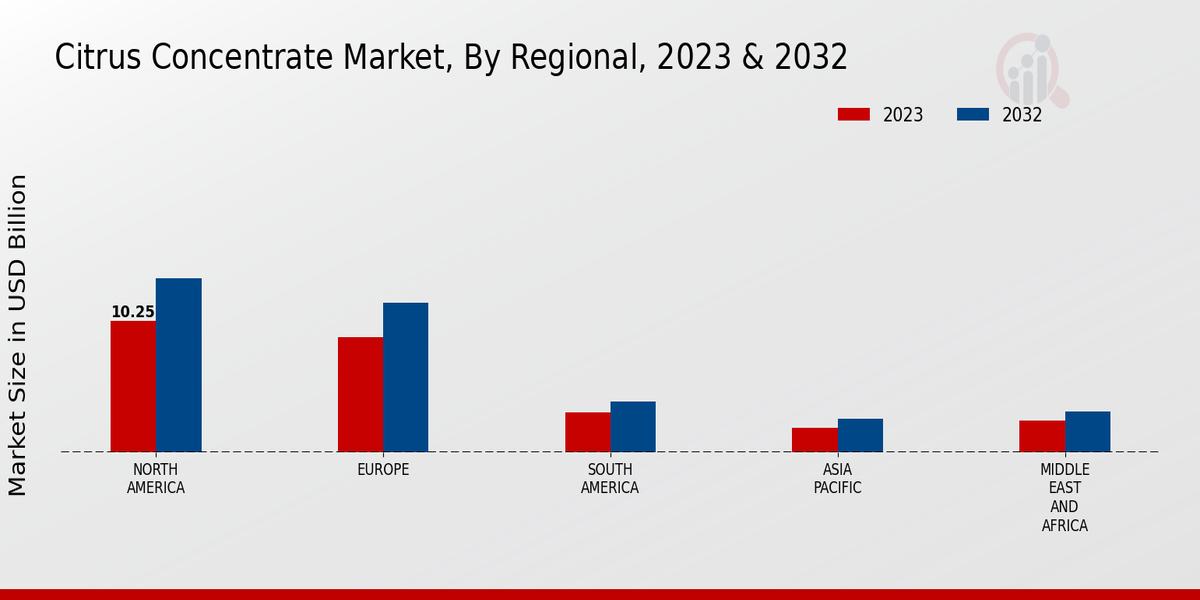 Citrus Concentrate Market, By Regional, 2023 & 2032

2023 2032

Market Size in USD Billion

10.25

NORTH AMERICA

EUROPE

SOUTH AMERICA

ASIA PACIFIC

MIDDLE EAST AND AFRICA