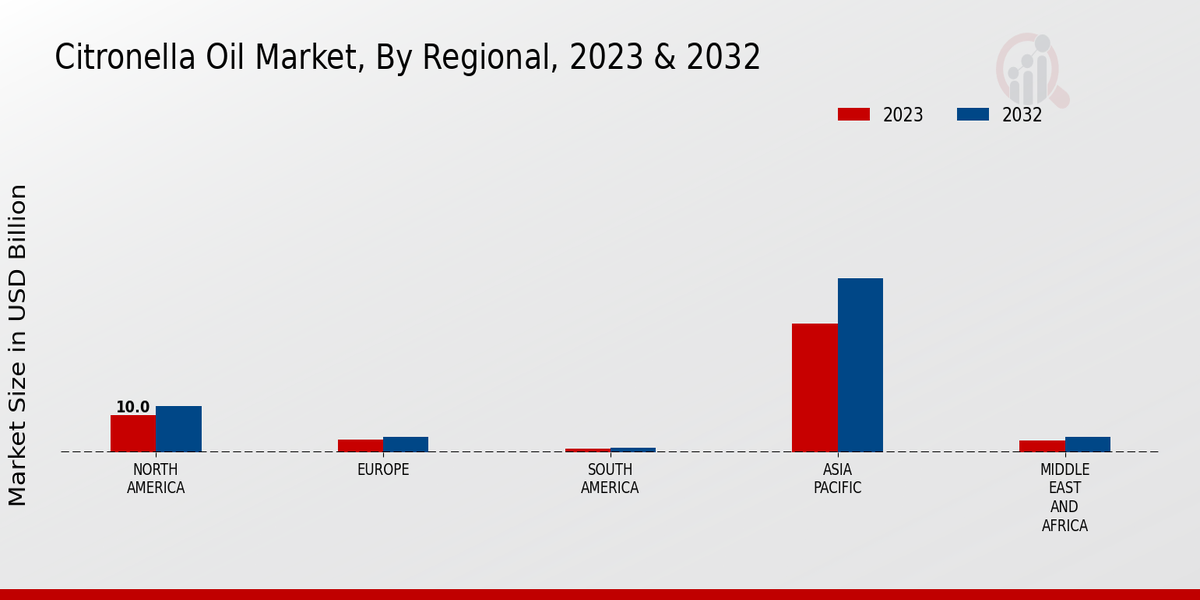 Citronella Oil Market, By Regional, 2023 & 2032

2023 2032

Market Size in USD Billion

10.0

NORTH AMERICA

EUROPE

SOUTH AMERICA

ASIA PACIFIC

MIDDLE EAST AND AFRICA