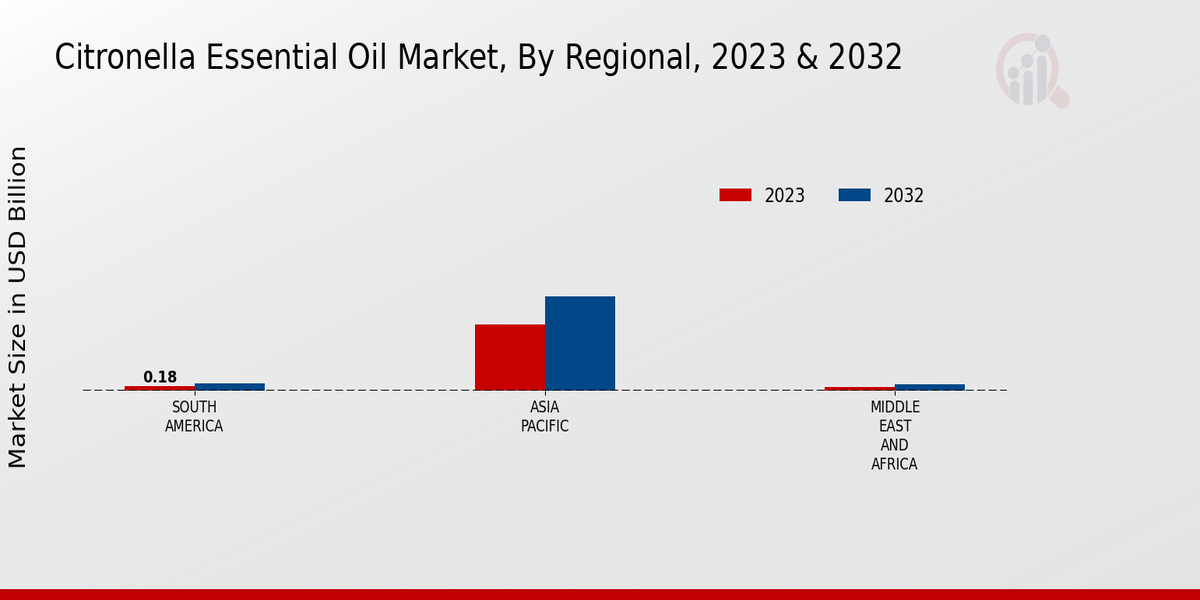 Citronella Essential Oil Market, By Regional, 2023 & 2032

Market Size in USD Billion

2023
2032

0.18

SOUTH AMERICA

ASIA PACIFIC

MIDDLE EAST AND AFRICA