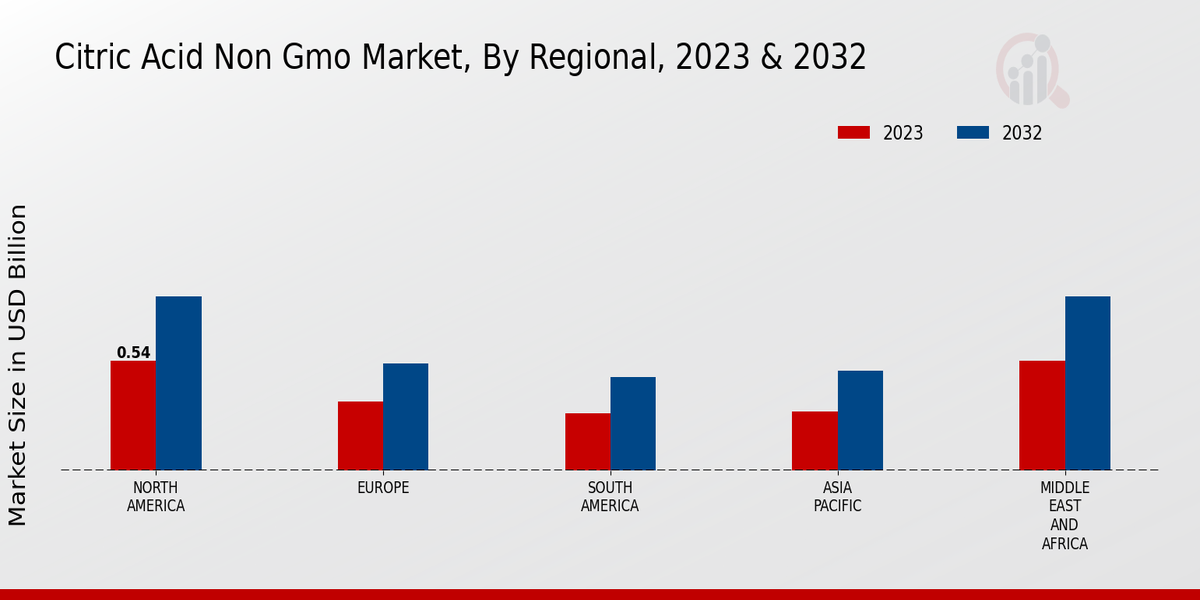 Citric Acid Non Gmo Market, By Regional, 2023 & 2032

2023
2032

Market Size in USD Billion

0.54

NORTH AMERICA
EUROPE
SOUTH AMERICA
ASIA PACIFIC
MIDDLE EAST AND AFRICA